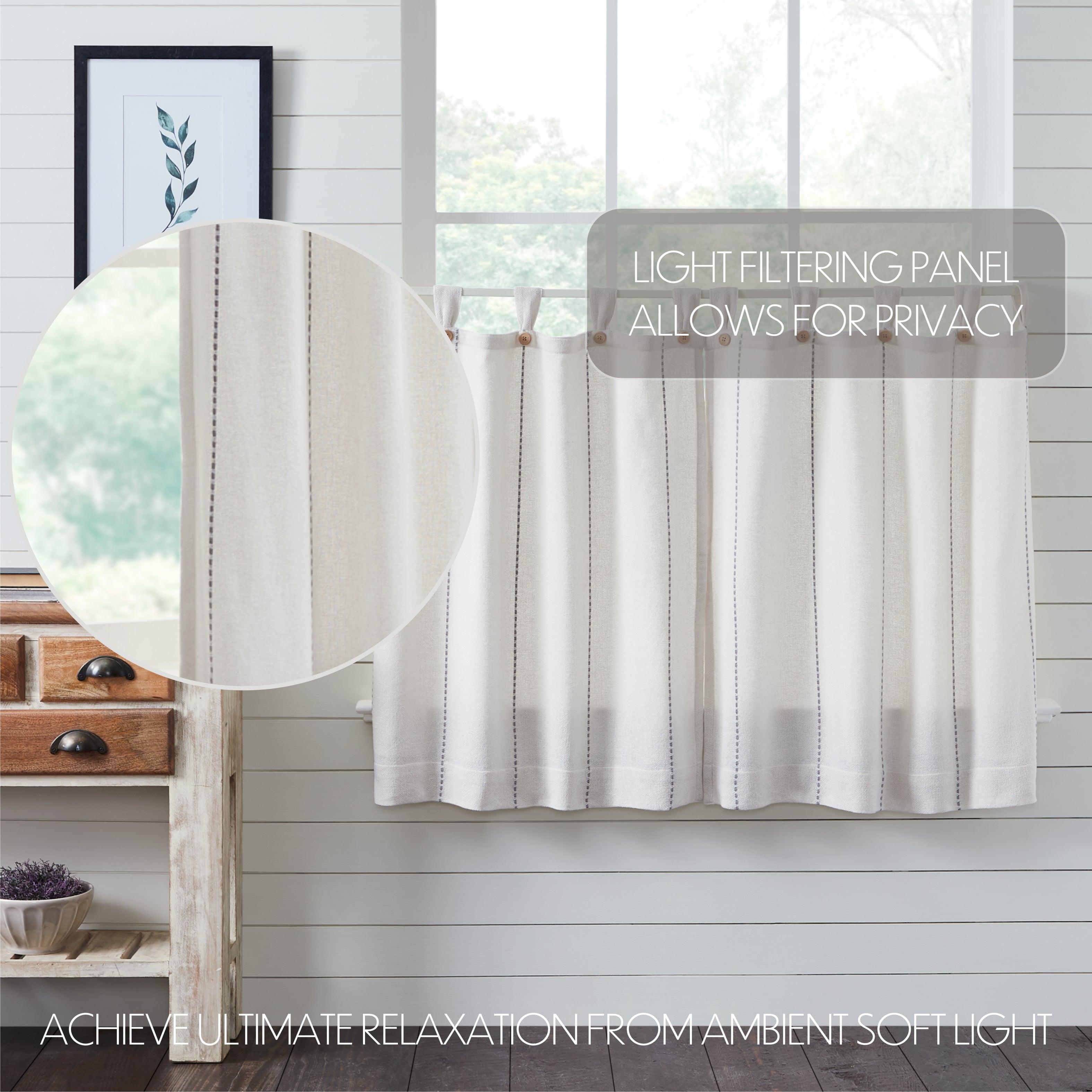 LIGHT FILTERING PANEL ALLOWS FOR PRIVACY

ACHIEVE ULTIMATE RELAXATION FROM AMBIENT SOFT LIGHT