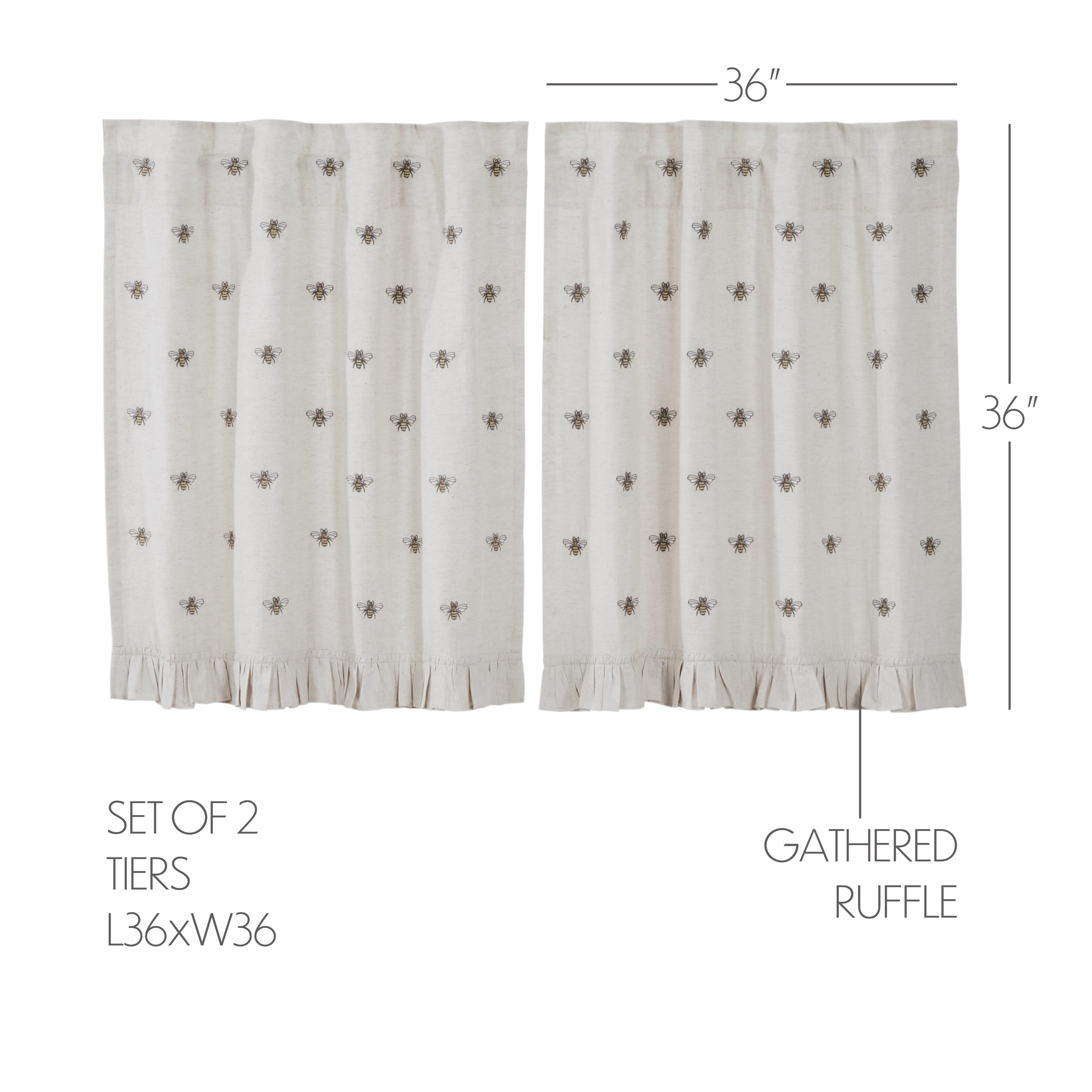 36"

36"

SET OF 2
TIERS
L36xW36

GATHERED
RUFFLE