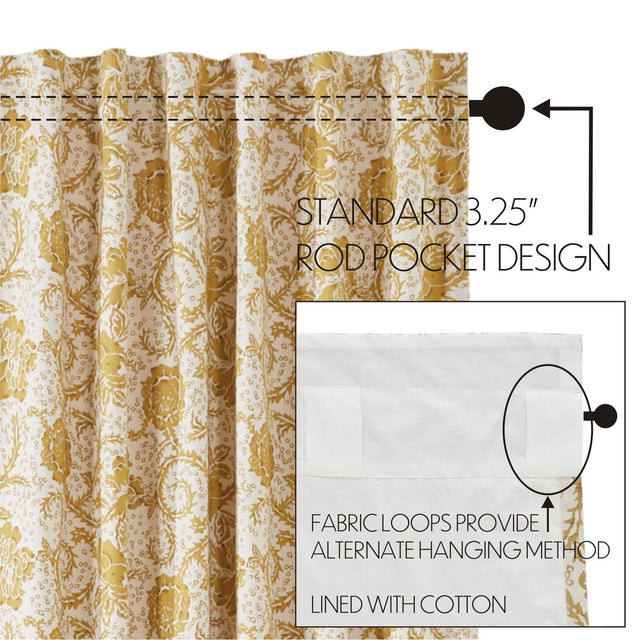 STANDARD 3.25"
ROD POCKET DESIGN

FABRIC LOOPS PROVIDE
ALTERNATE HANGING METHOD

LINED WITH COTTON