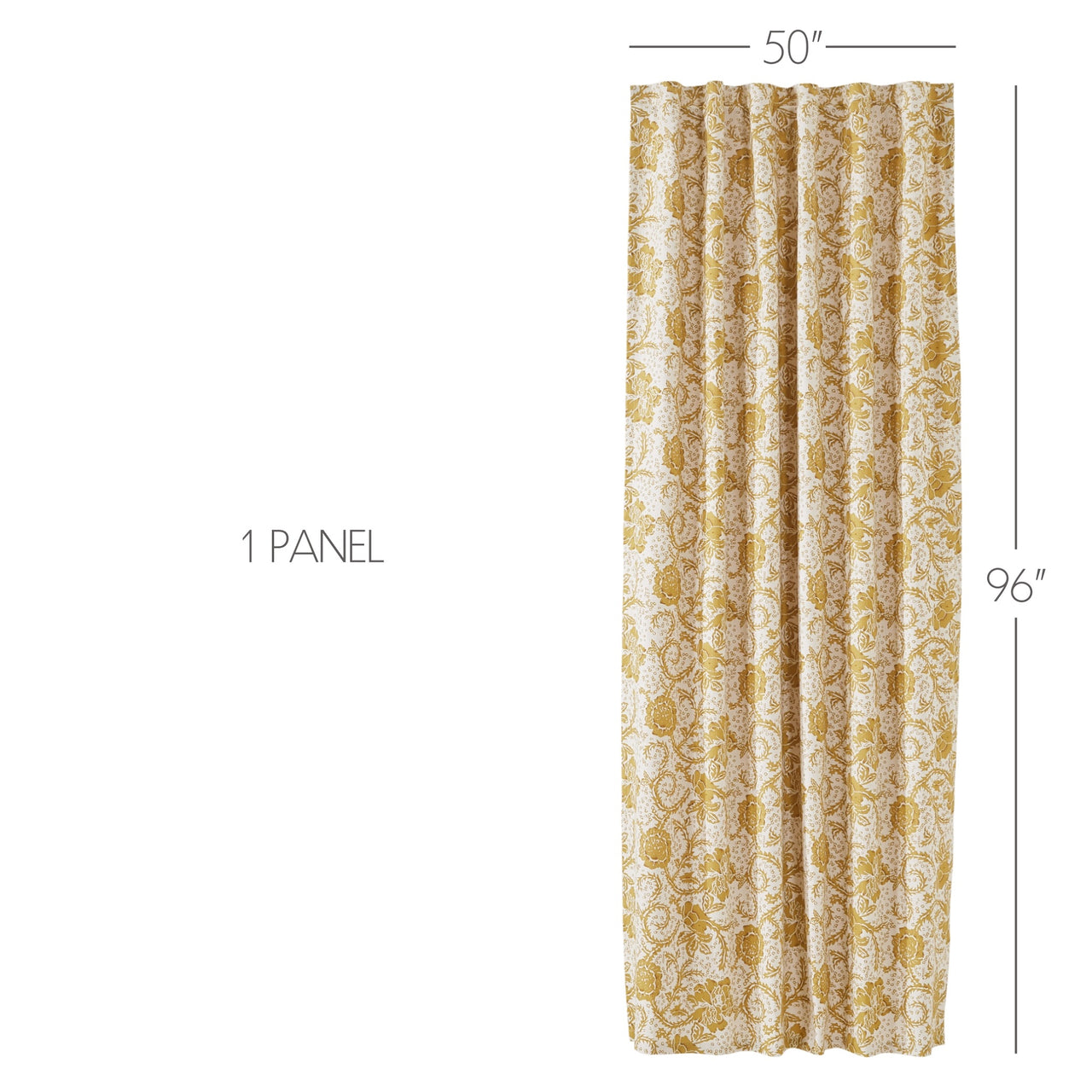 50″

1 PANEL

96″