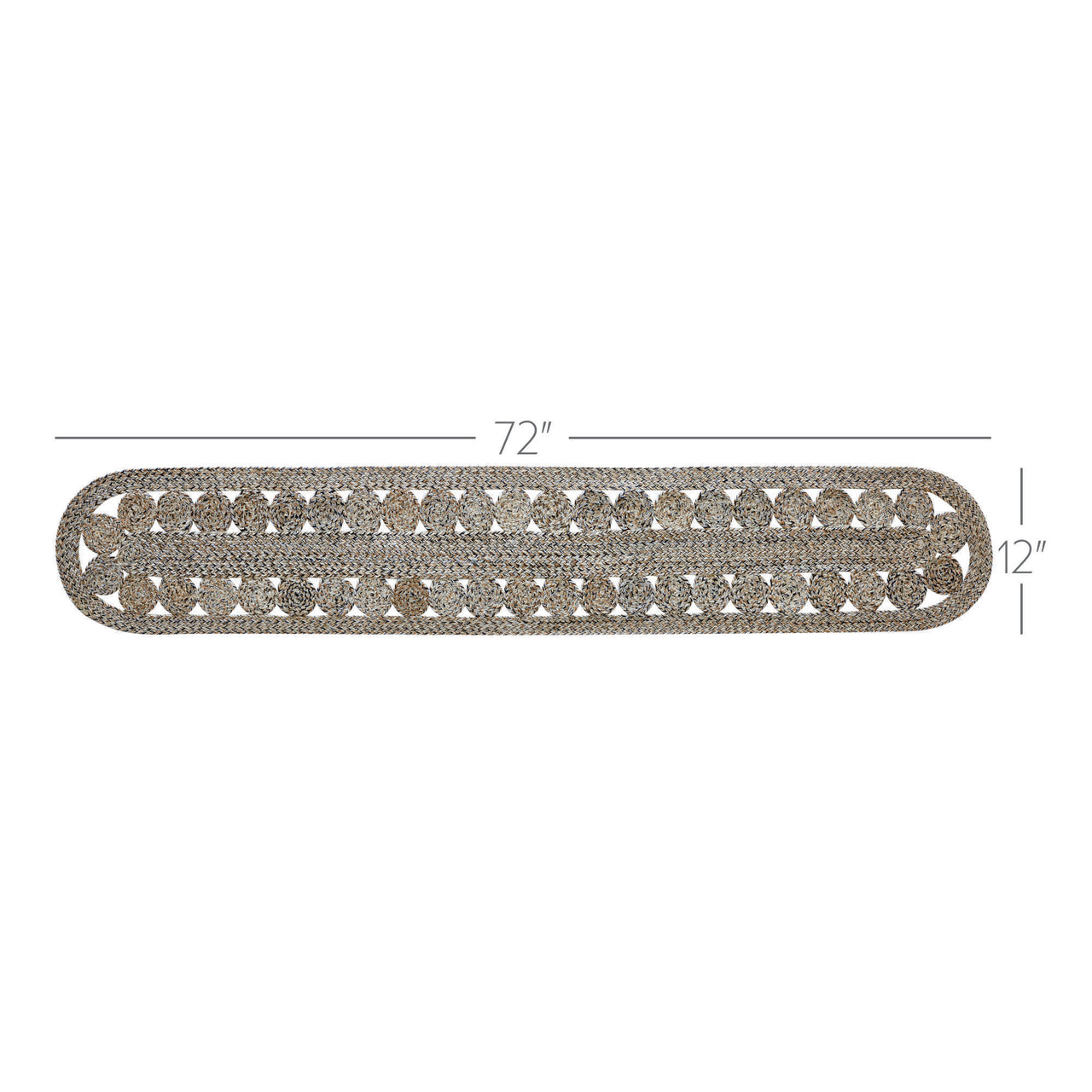 72"

12"