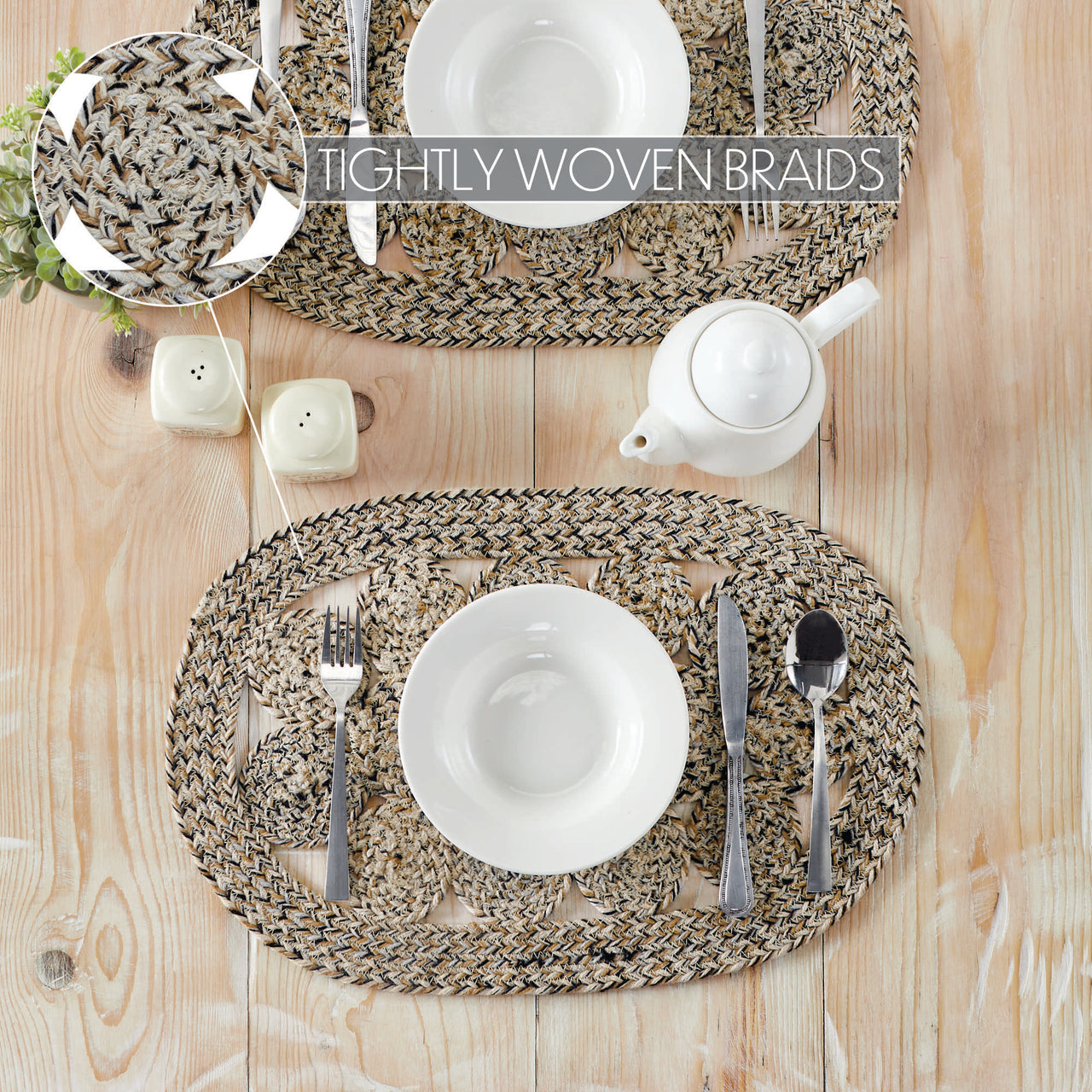 TIGHTLY WOVEN BRAIDS