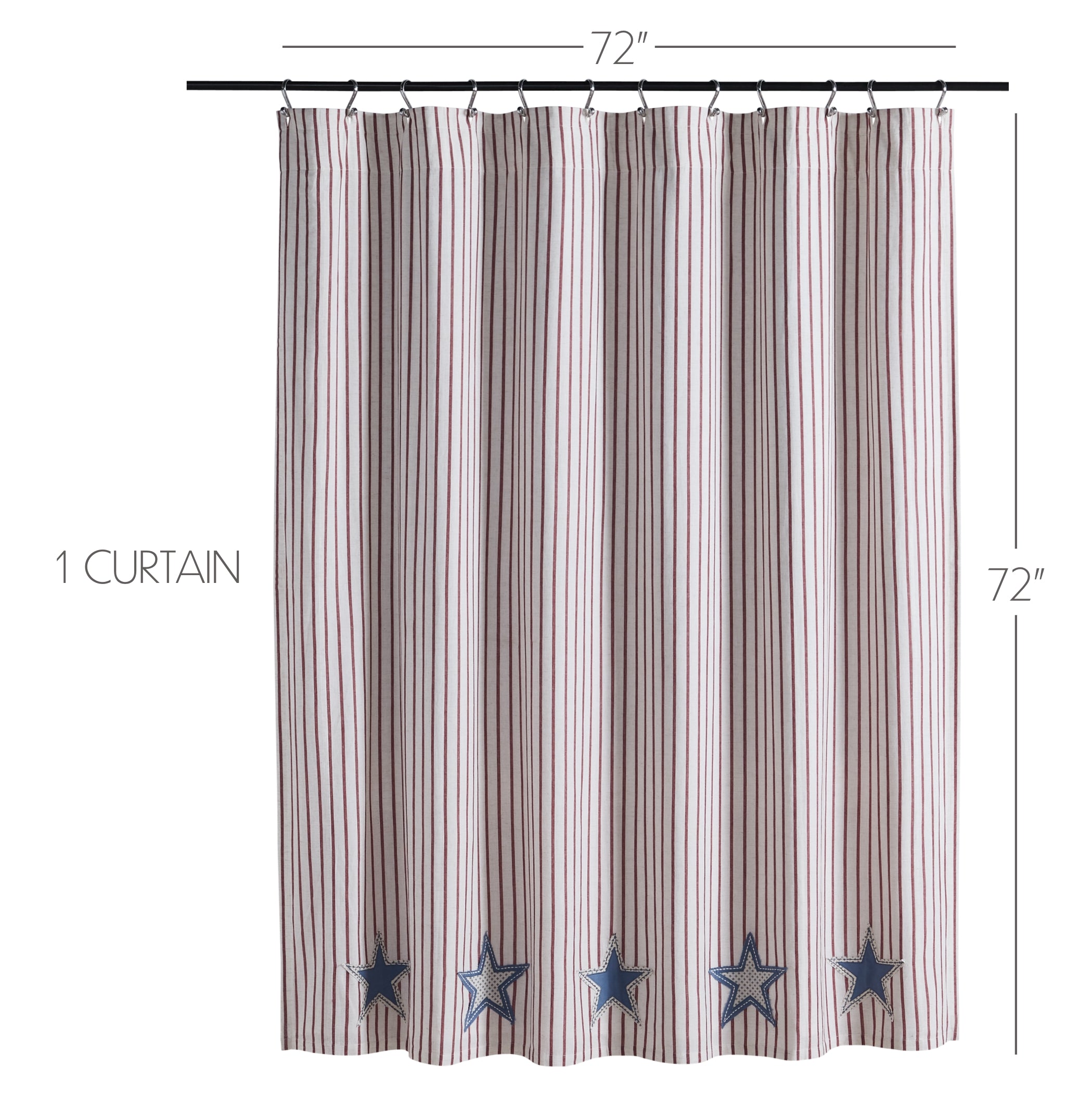 72"

1 CURTAIN

72"