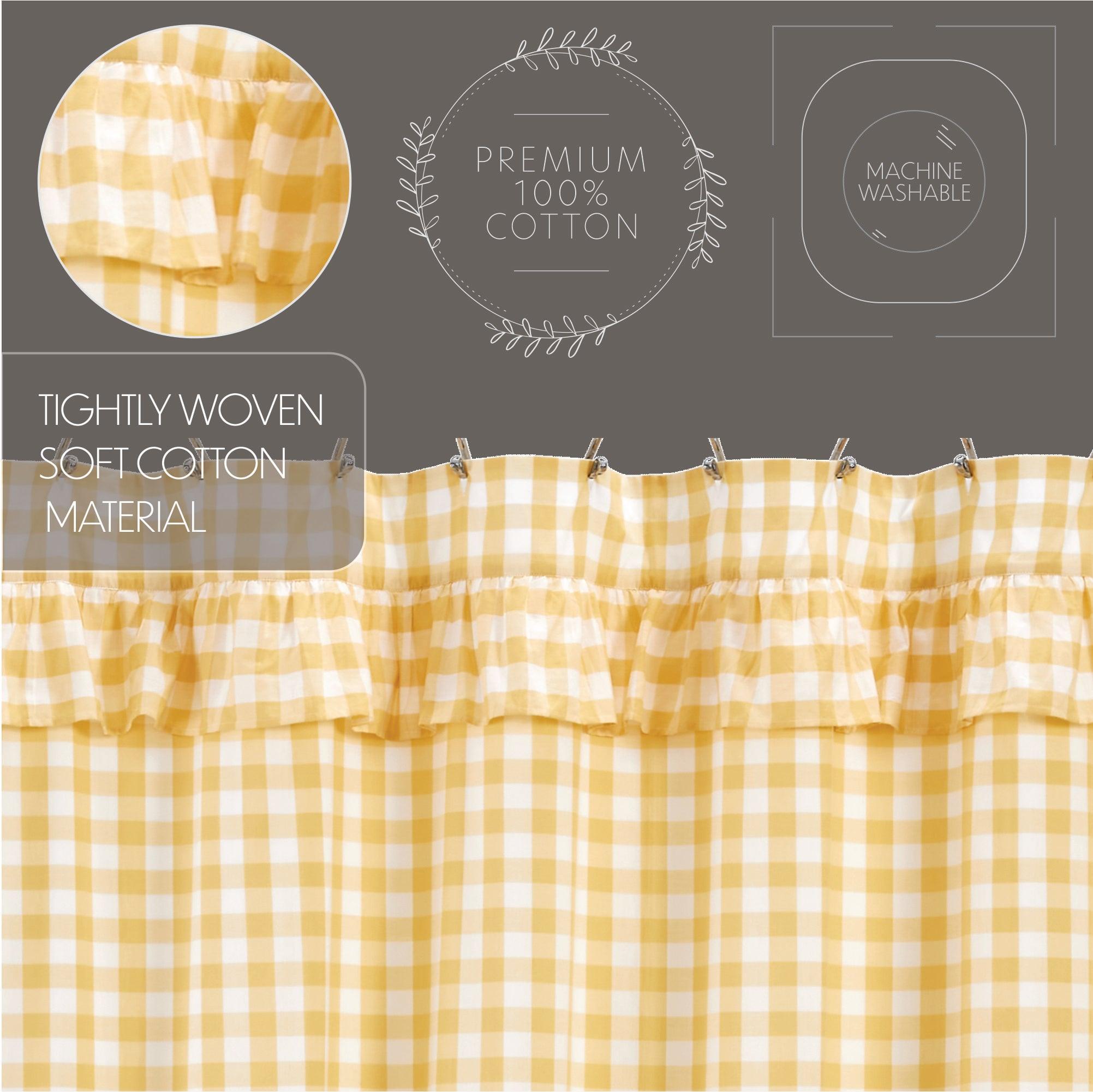 PREMIUM 100% COTTON

MACHINE WASHABLE

TIGHTLY WOVEN SOFT COTTON MATERIAL