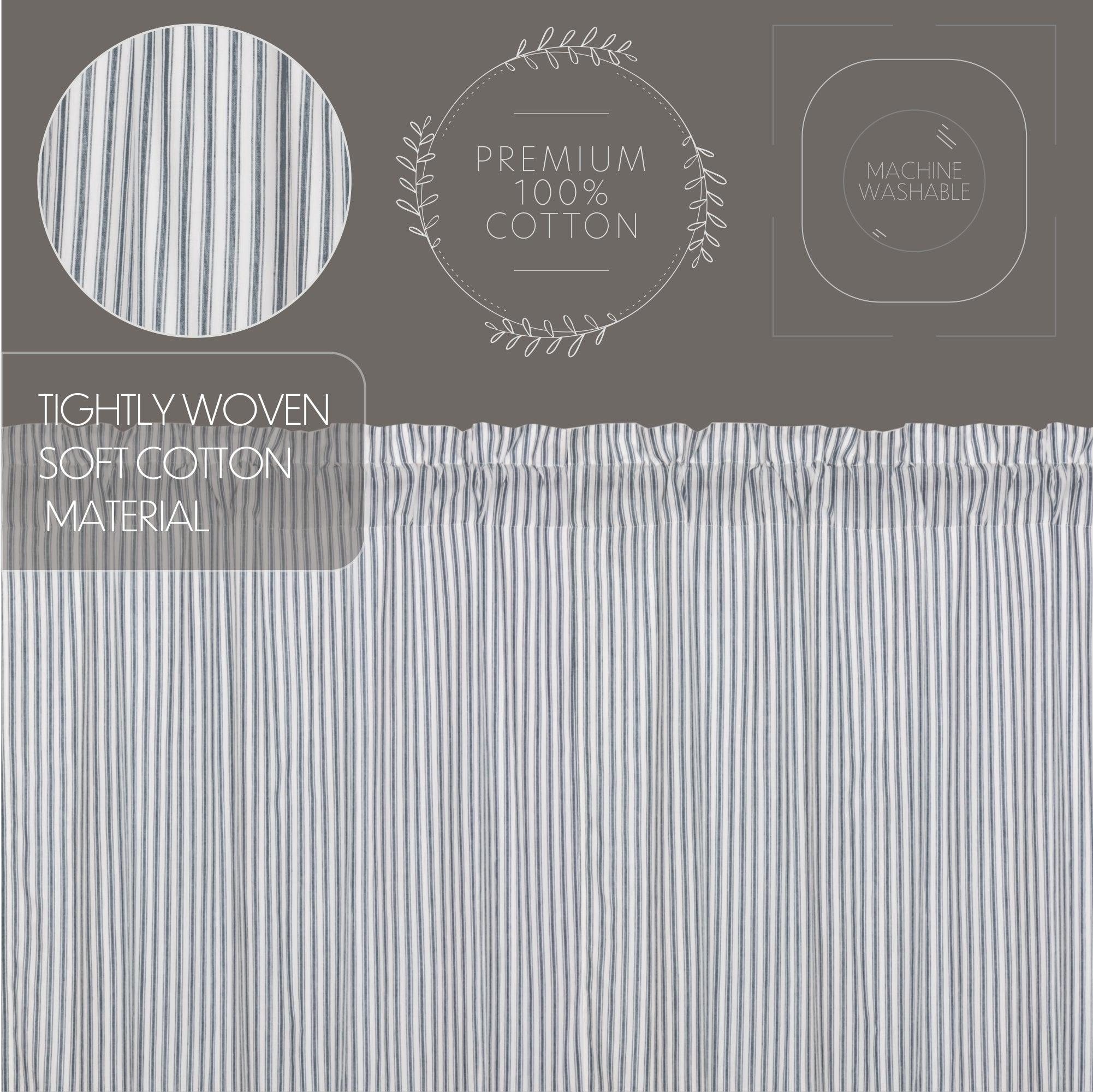 PREMIUM
100%
COTTON

MACHINE
WASHABLE

TIGHTLY WOVEN
SOFT COTTON
MATERIAL