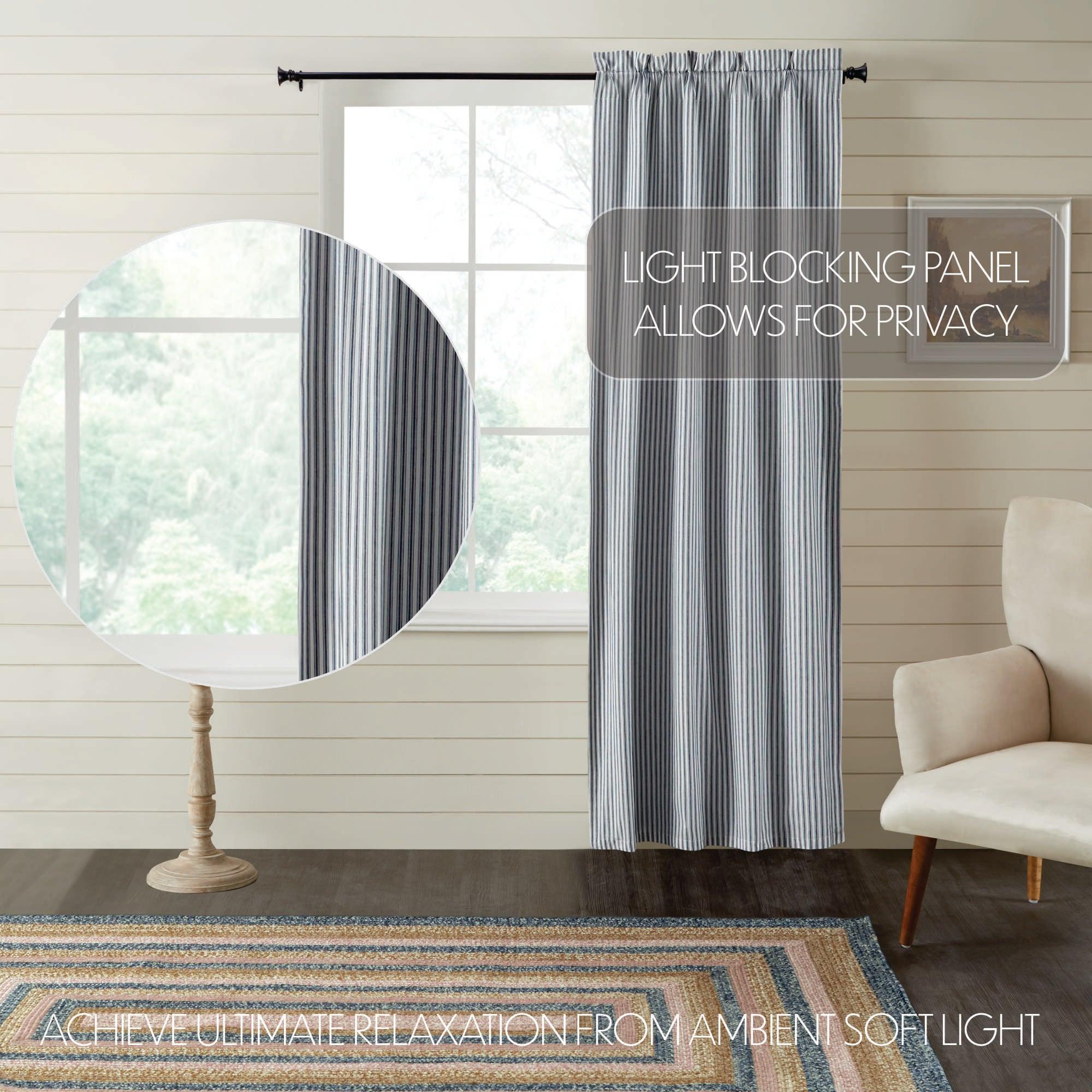 LIGHT BLOCKING PANEL
ALLOWS FOR PRIVACY

ACHIEVE ULTIMATE RELAXATION FROM AMBIENT SOFT LIGHT