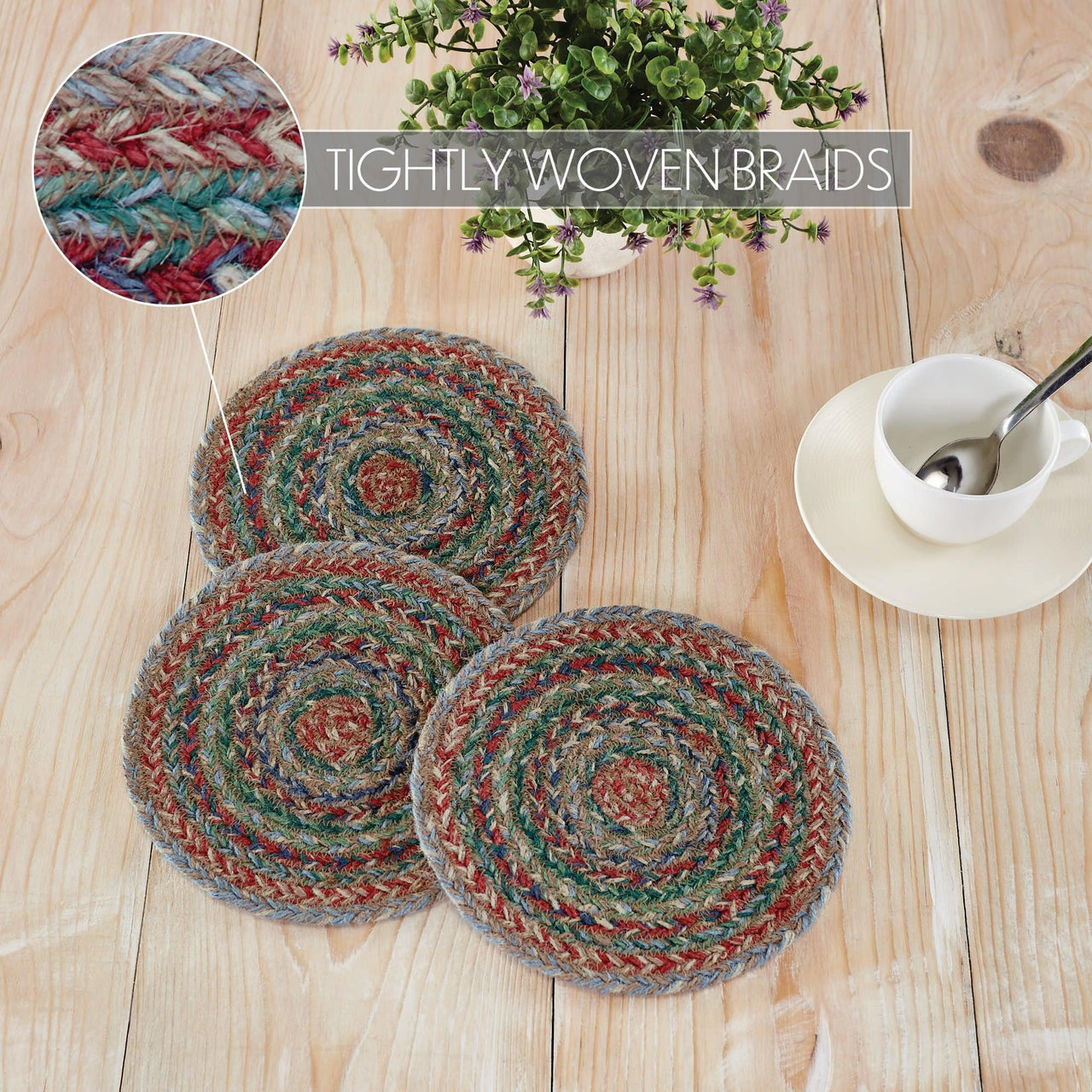 TIGHTLY WOVEN BRAIDS