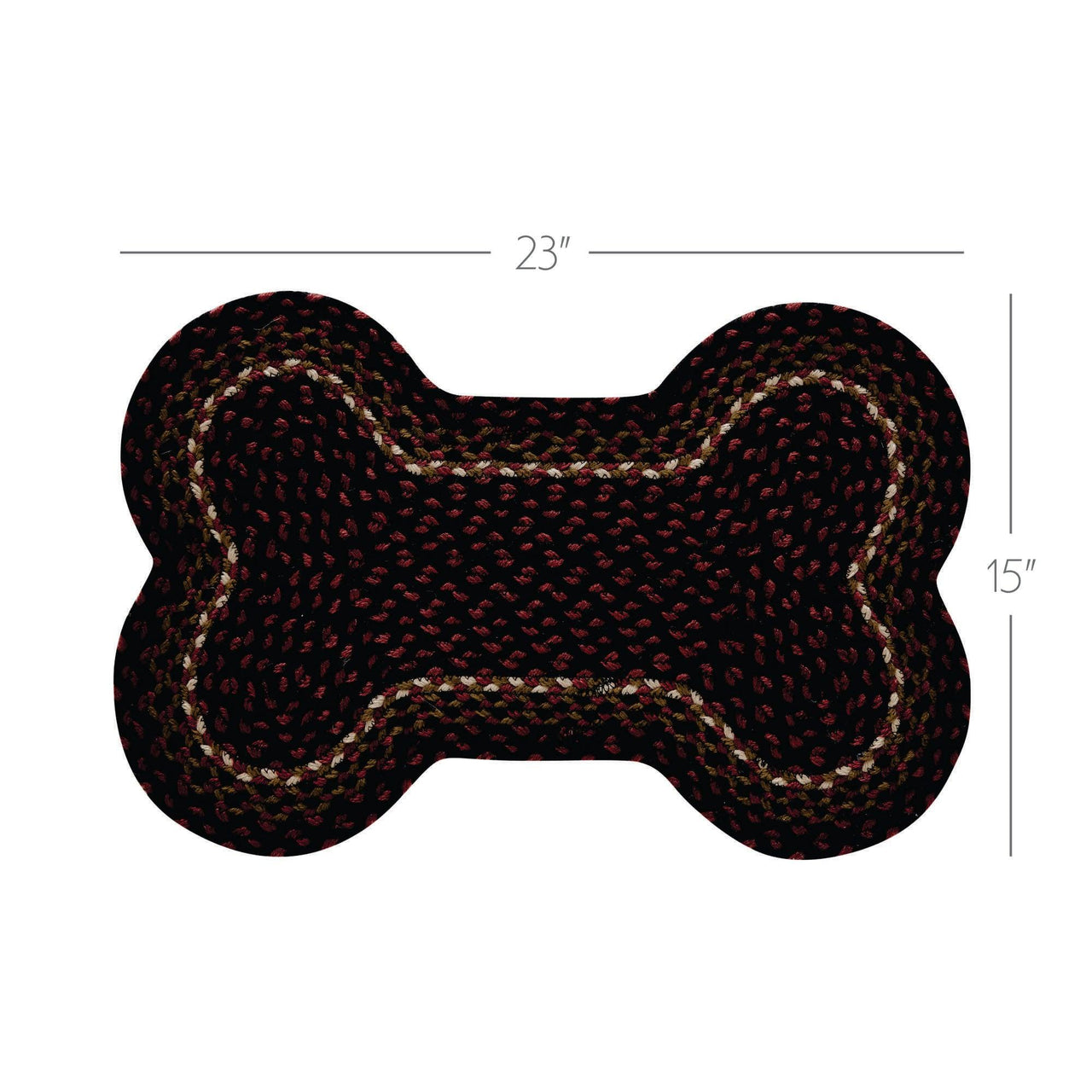 23″

15″