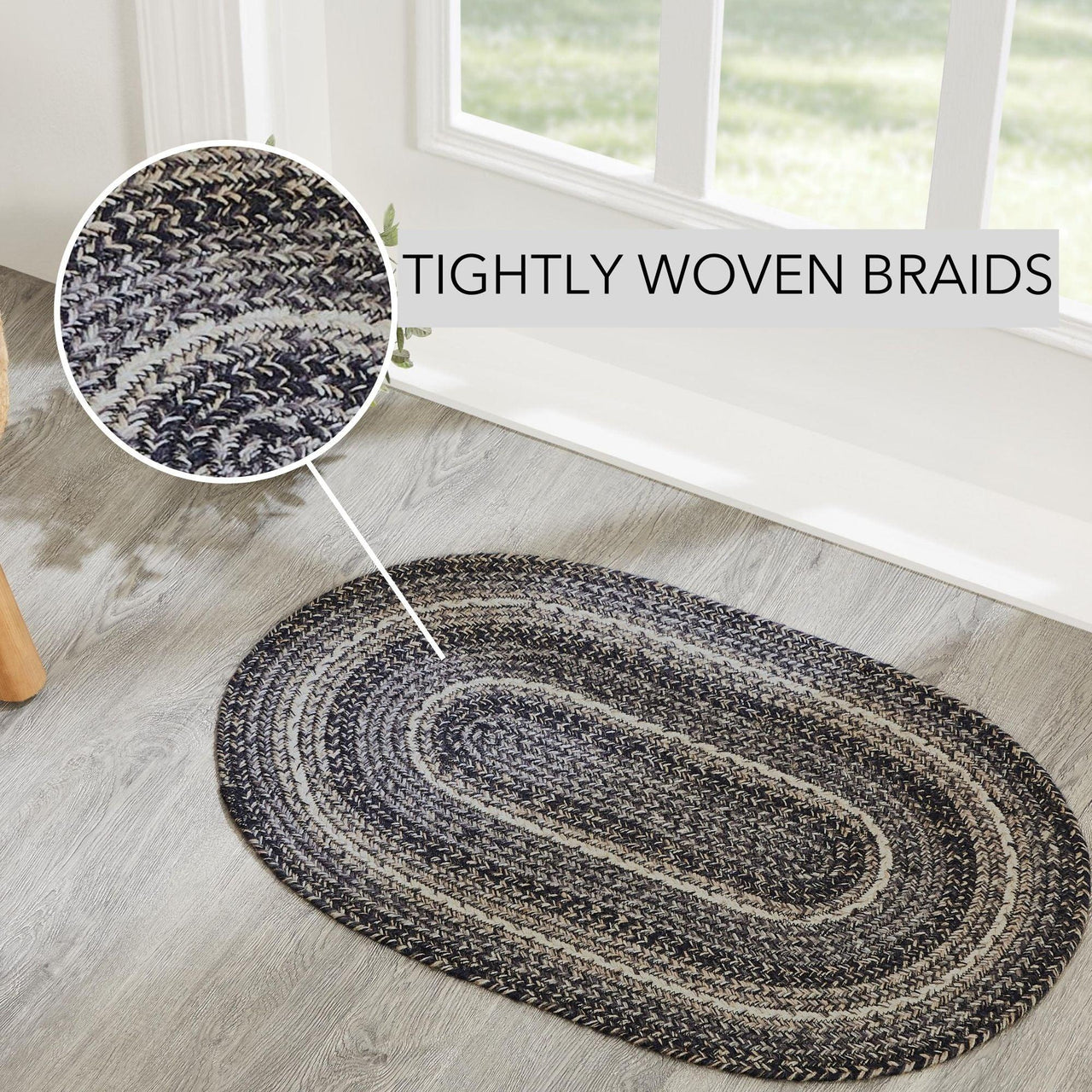 TIGHTLY WOVEN BRAIDS