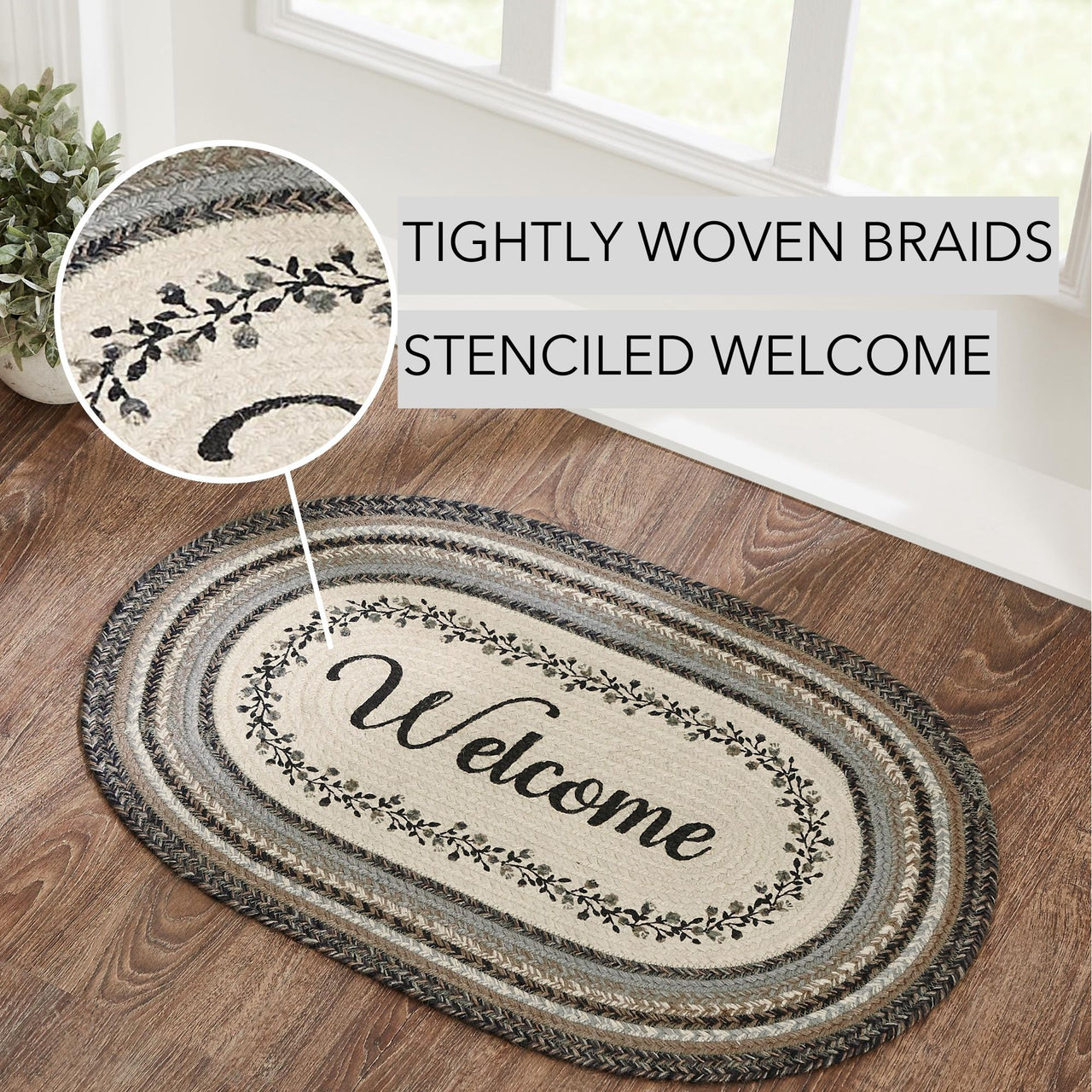 TIGHTLY WOVEN BRAIDS

STENCILED WELCOME

Welcome