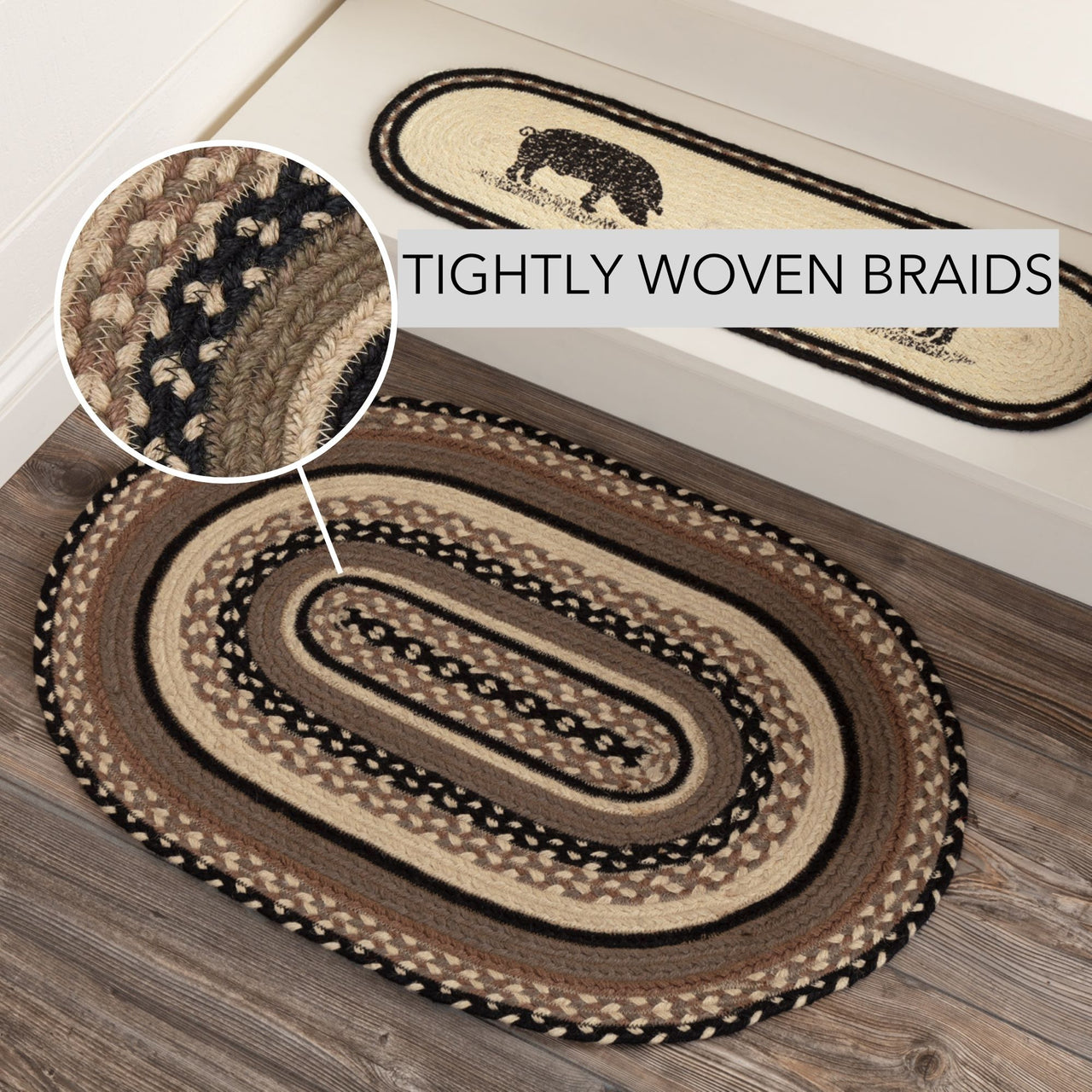 TIGHTLY WOVEN BRAIDS