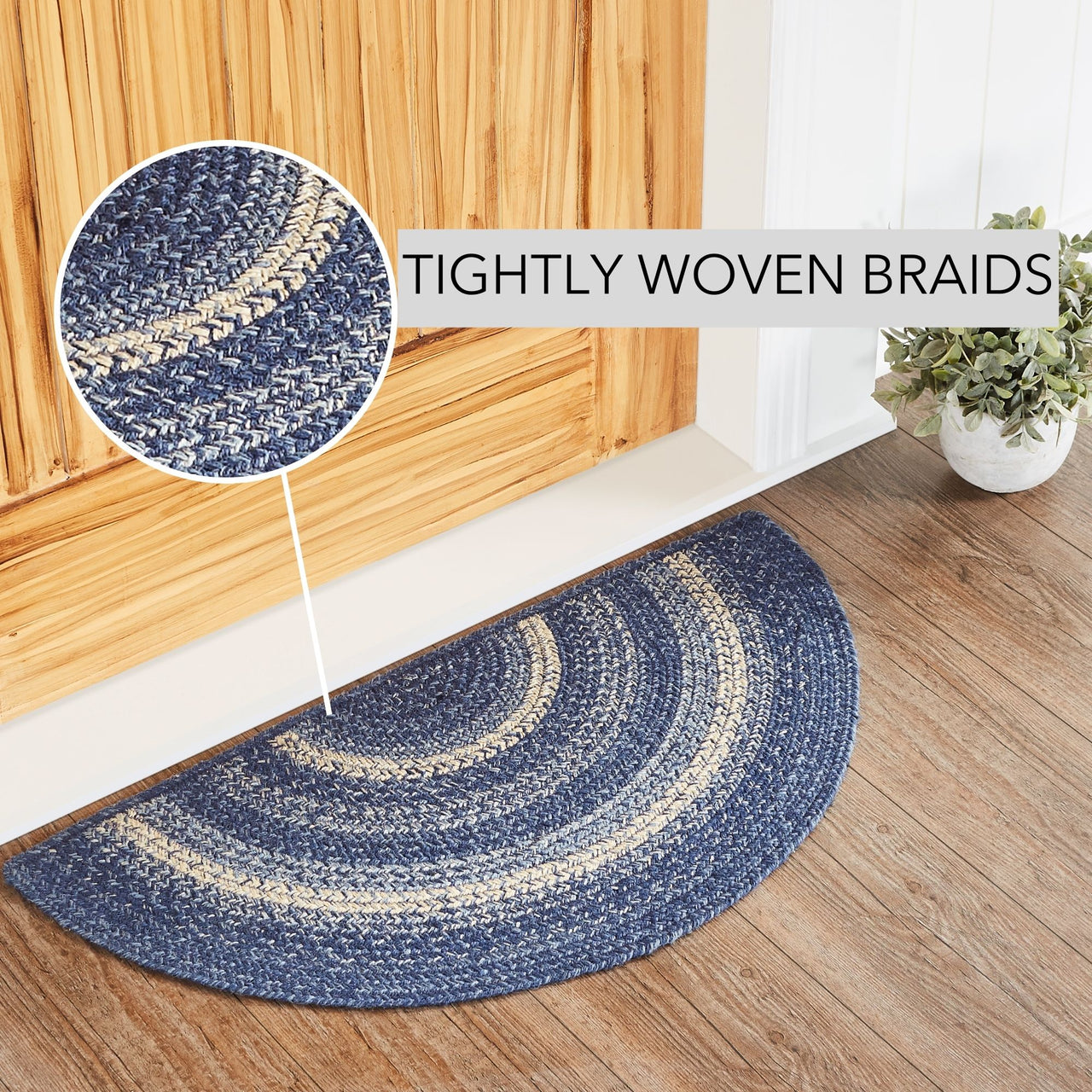 TIGHTLY WOVEN BRAIDS