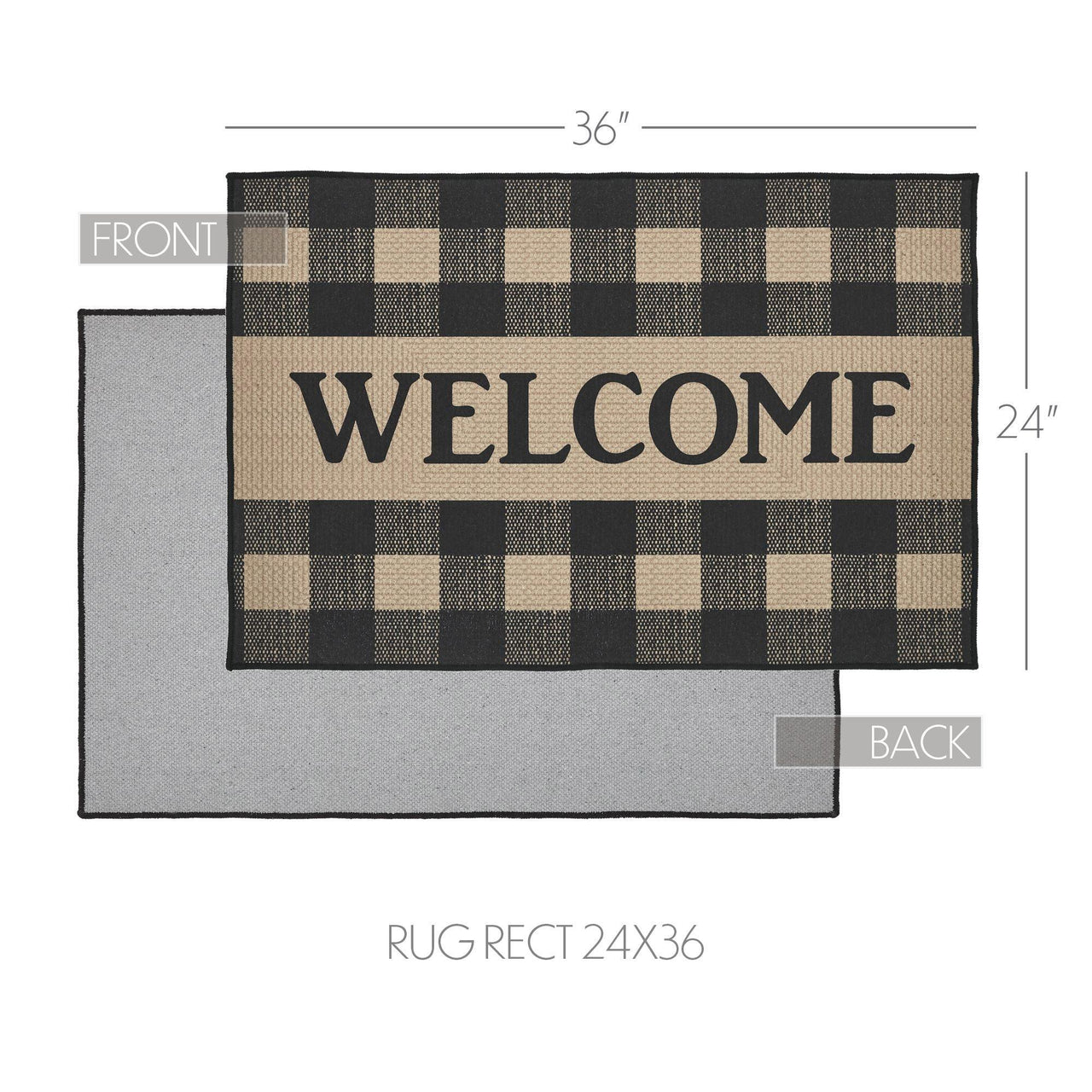 36"

FRONT

WELCOME

24"

BACK

RUG RECT 24X36