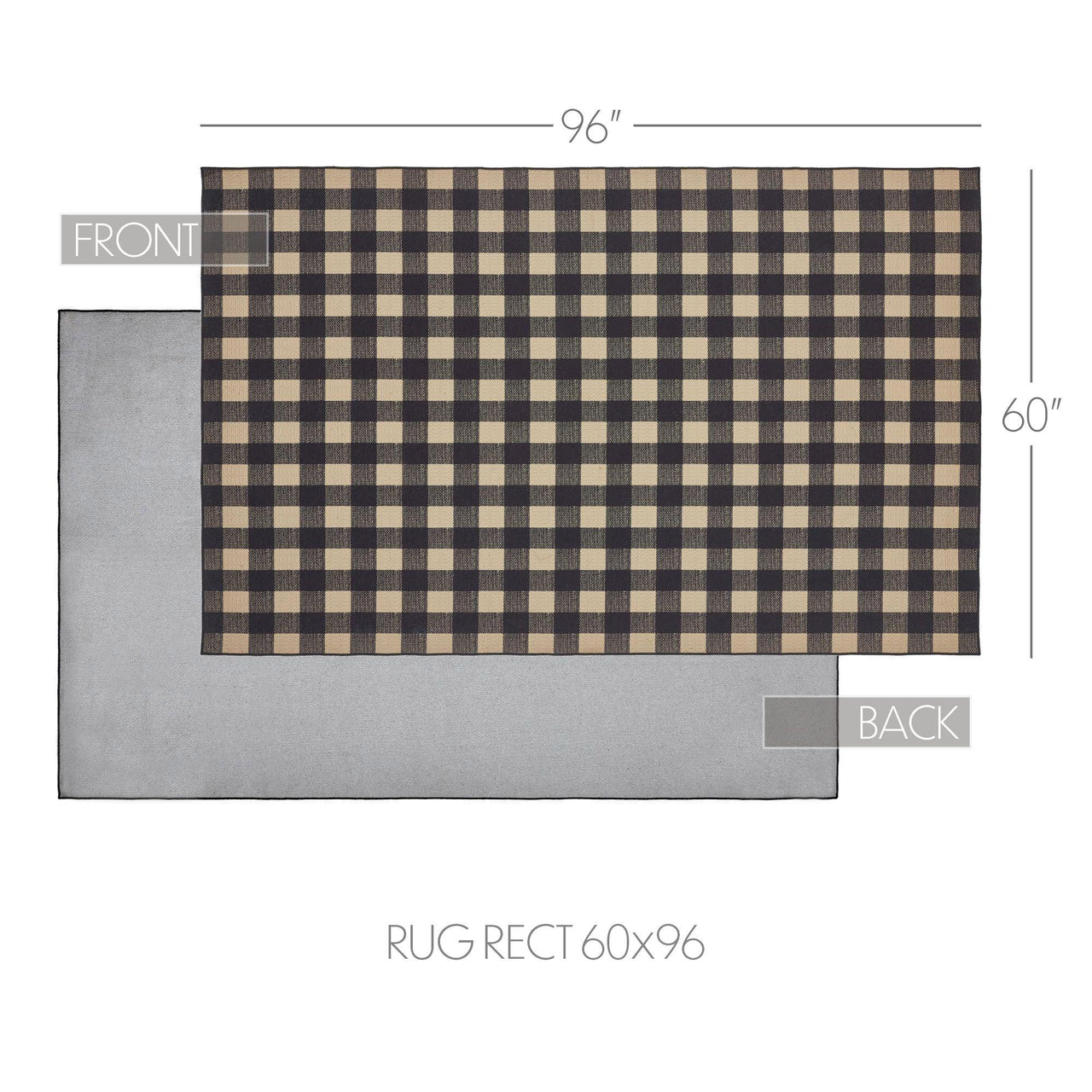 96"

FRONT

60"

BACK

RUG RECT 60x96