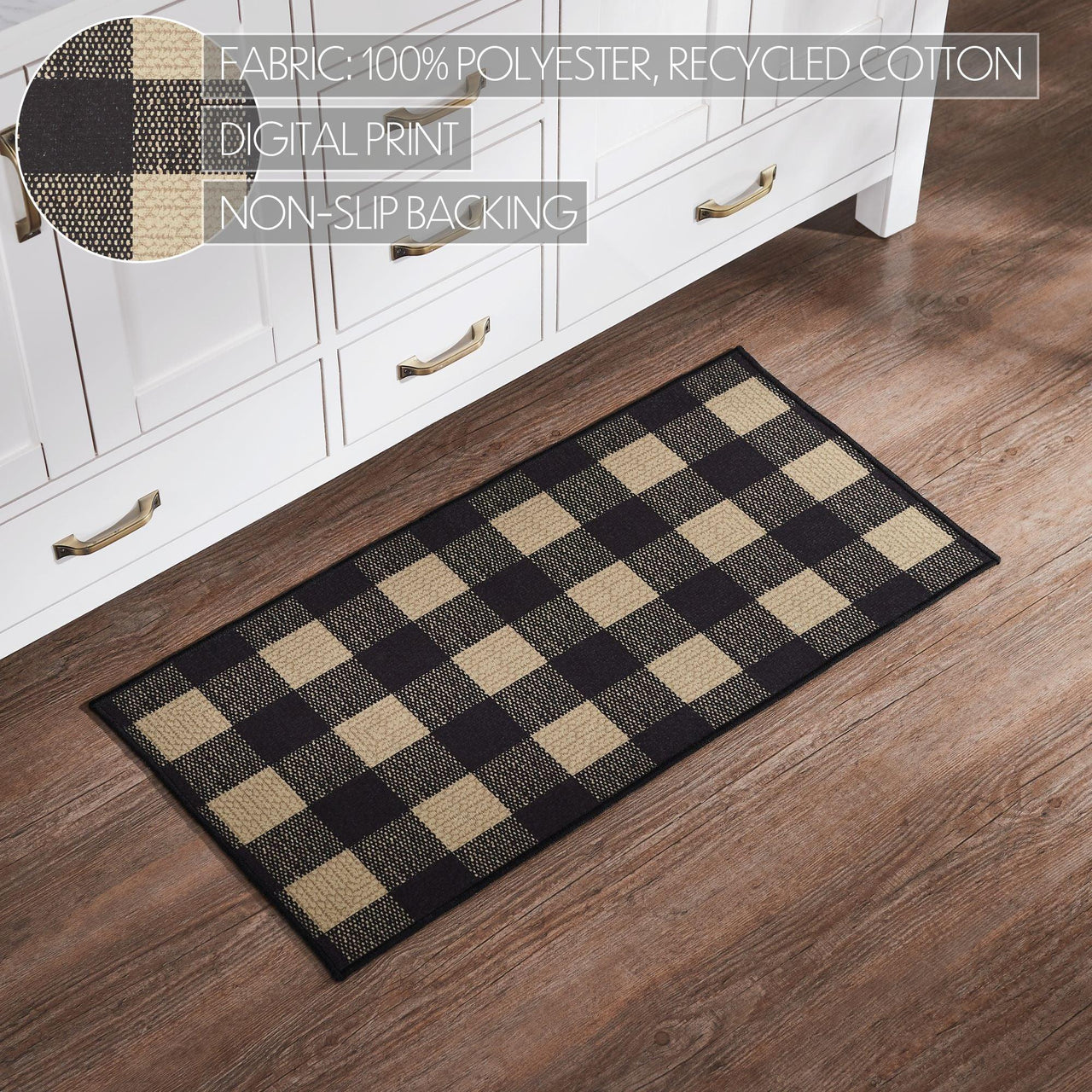 FABRIC: 100% POLYESTER, RECYCLED COTTON

DIGITAL PRINT

NON-SLIP BACKING