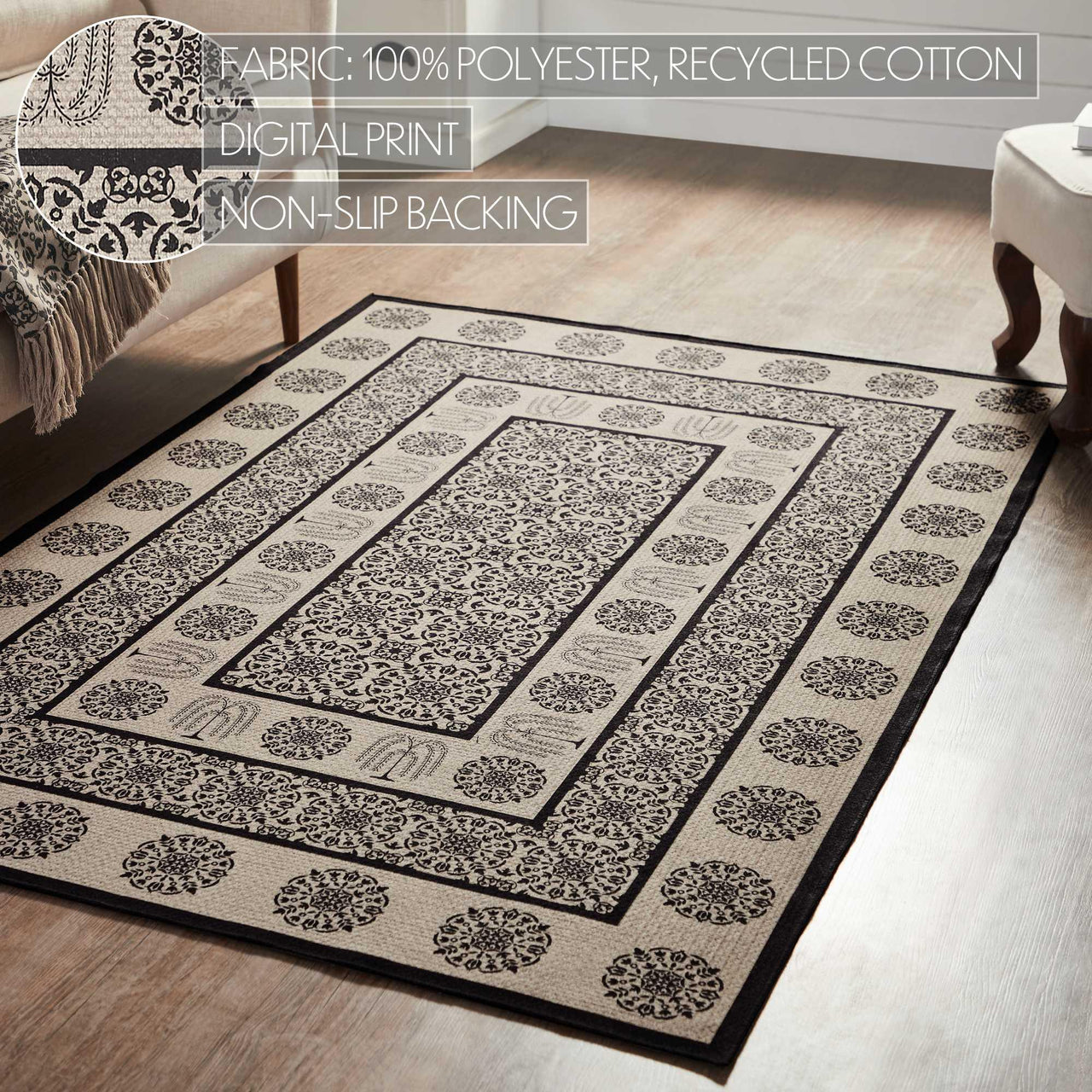 FABRIC: 100% POLYESTER, RECYCLED COTTON
DIGITAL PRINT
NON-SLIP BACKING