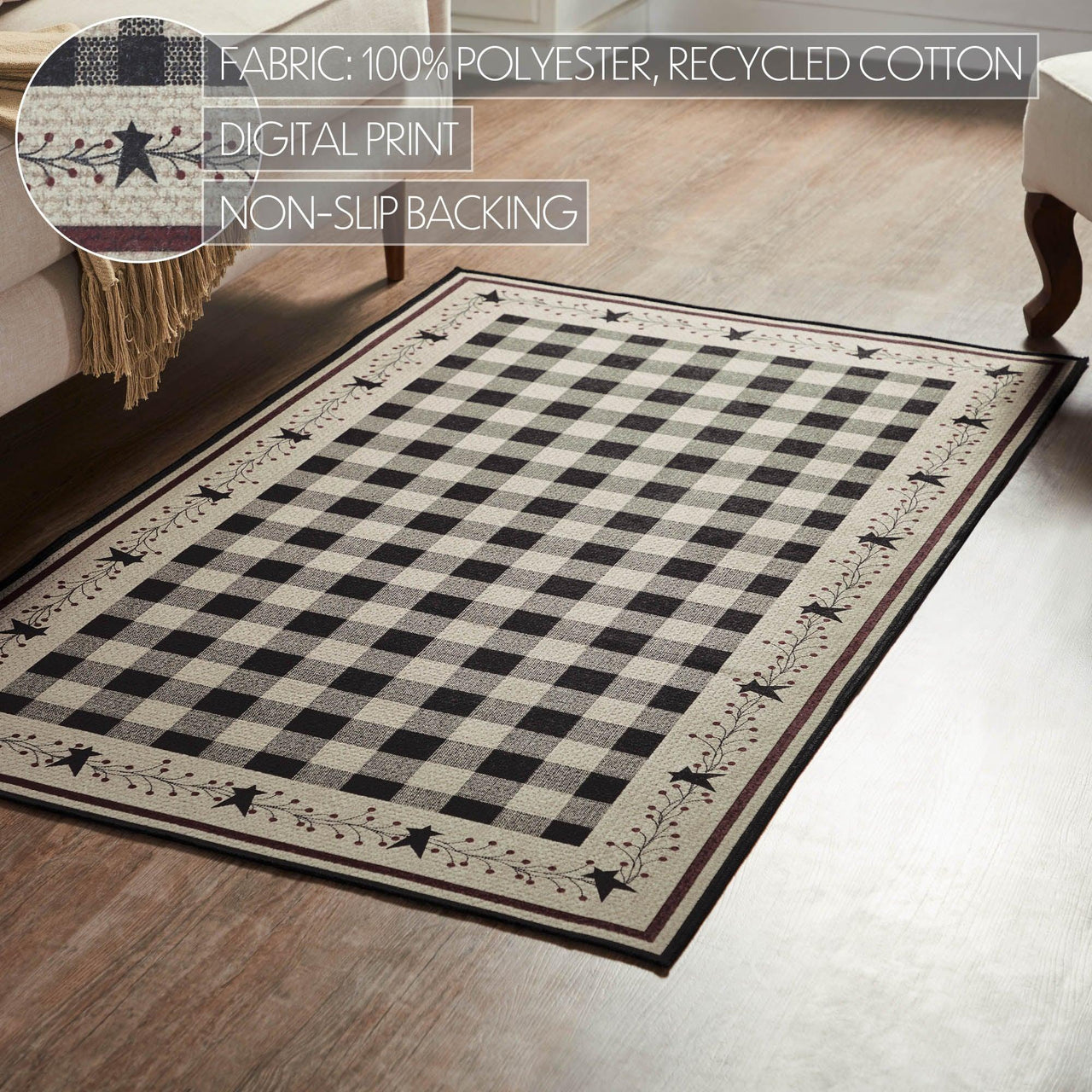 FABRIC: 100% POLYESTER, RECYCLED COTTON

DIGITAL PRINT

NON-SLIP BACKING