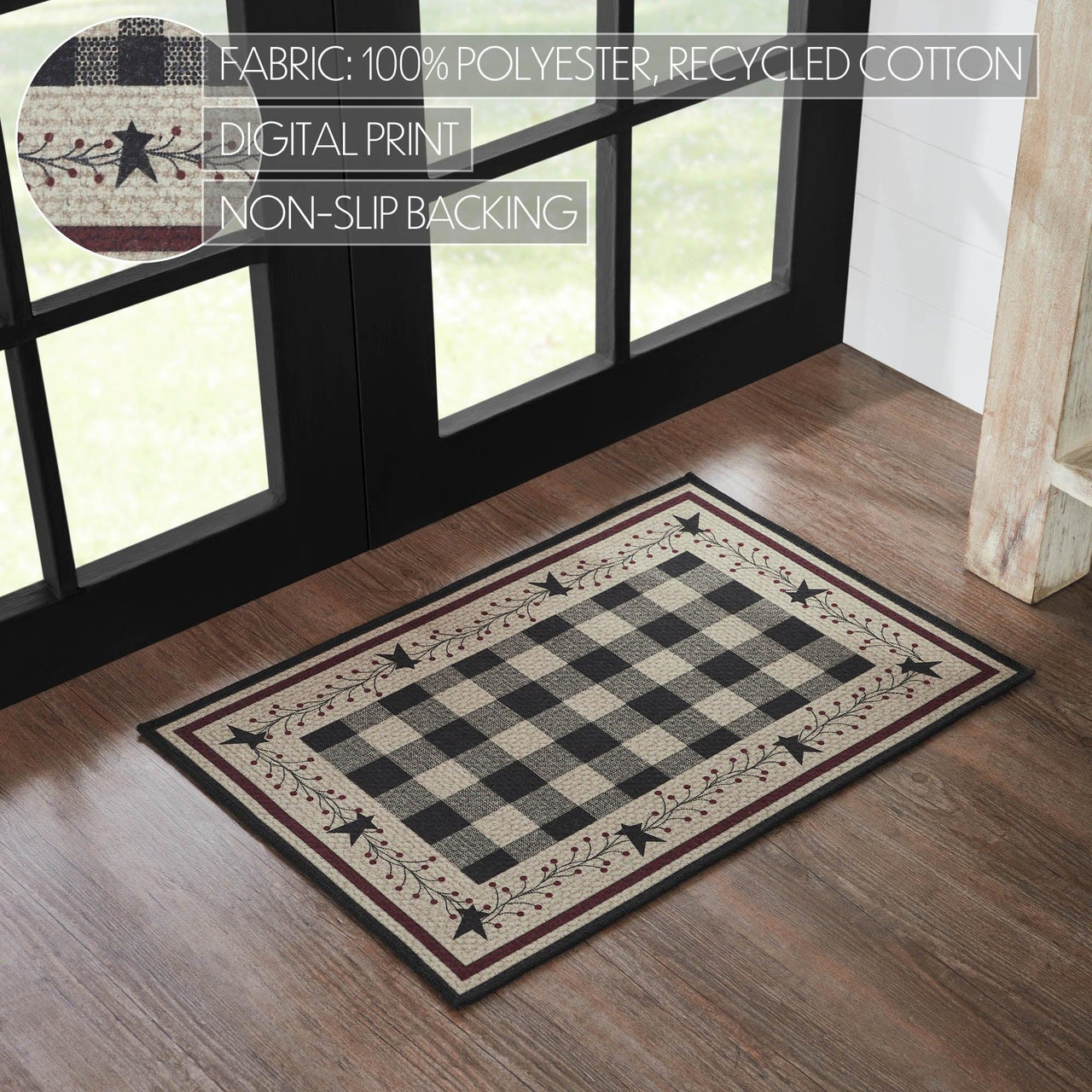 FABRIC: 100% POLYESTER, RECYCLED COTTON

DIGITAL PRINT

NON-SLIP BACKING