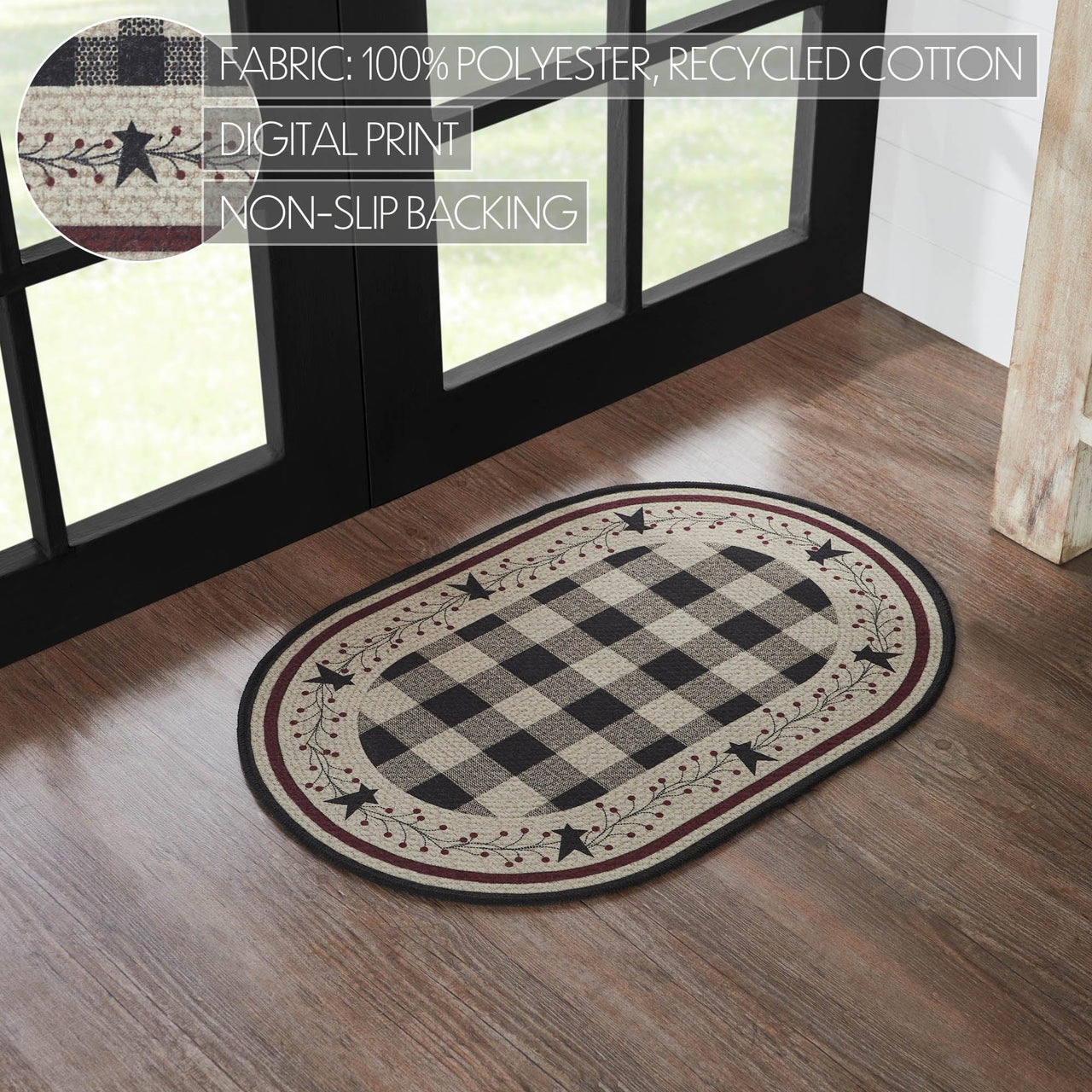 FABRIC: 100% POLYESTER, RECYCLED COTTON

DIGITAL PRINT

NON-SLIP BACKING