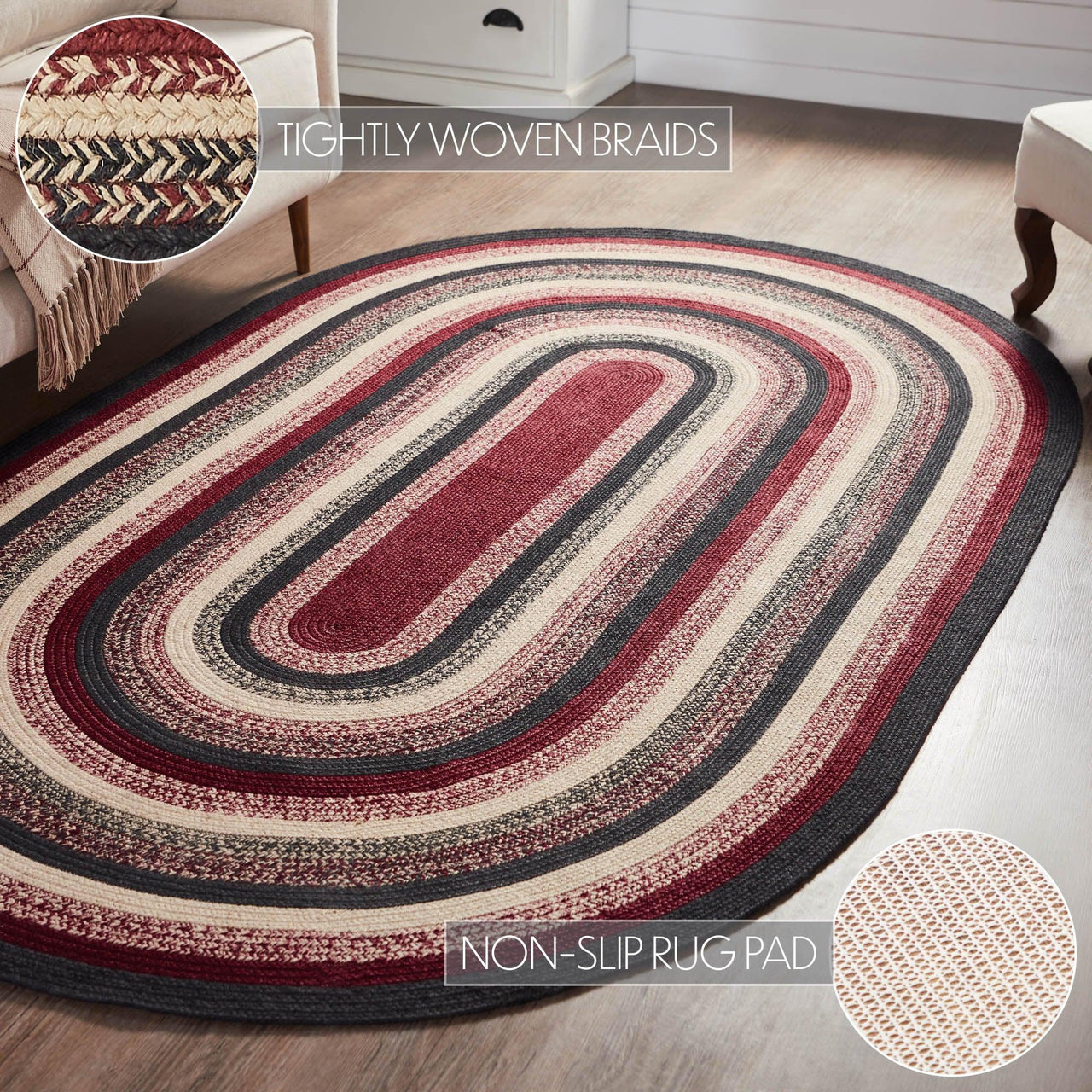 TIGHTLY WOVEN BRAIDS

NON-SLIP RUG PAD