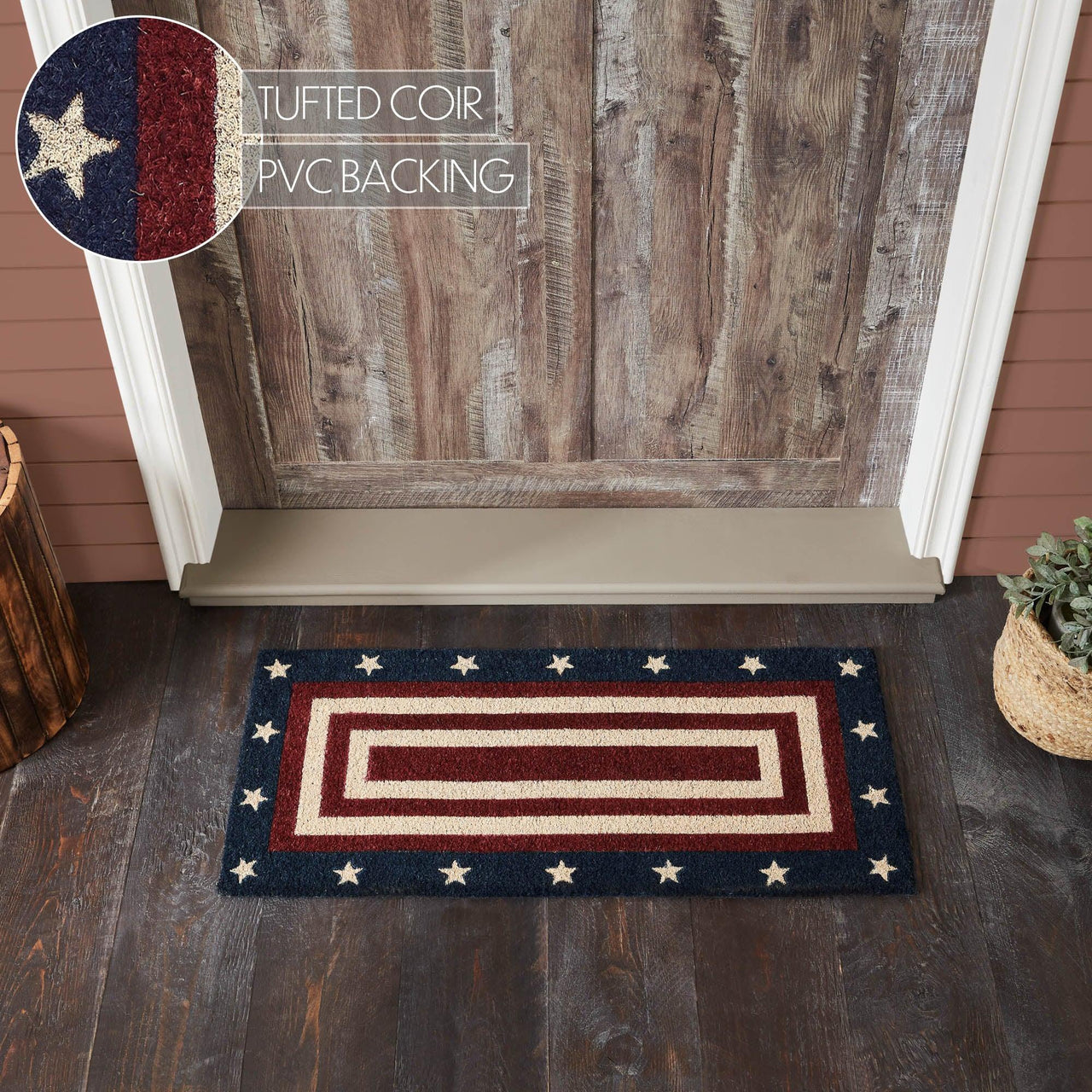 TUFTED COIR
PVC BACKING