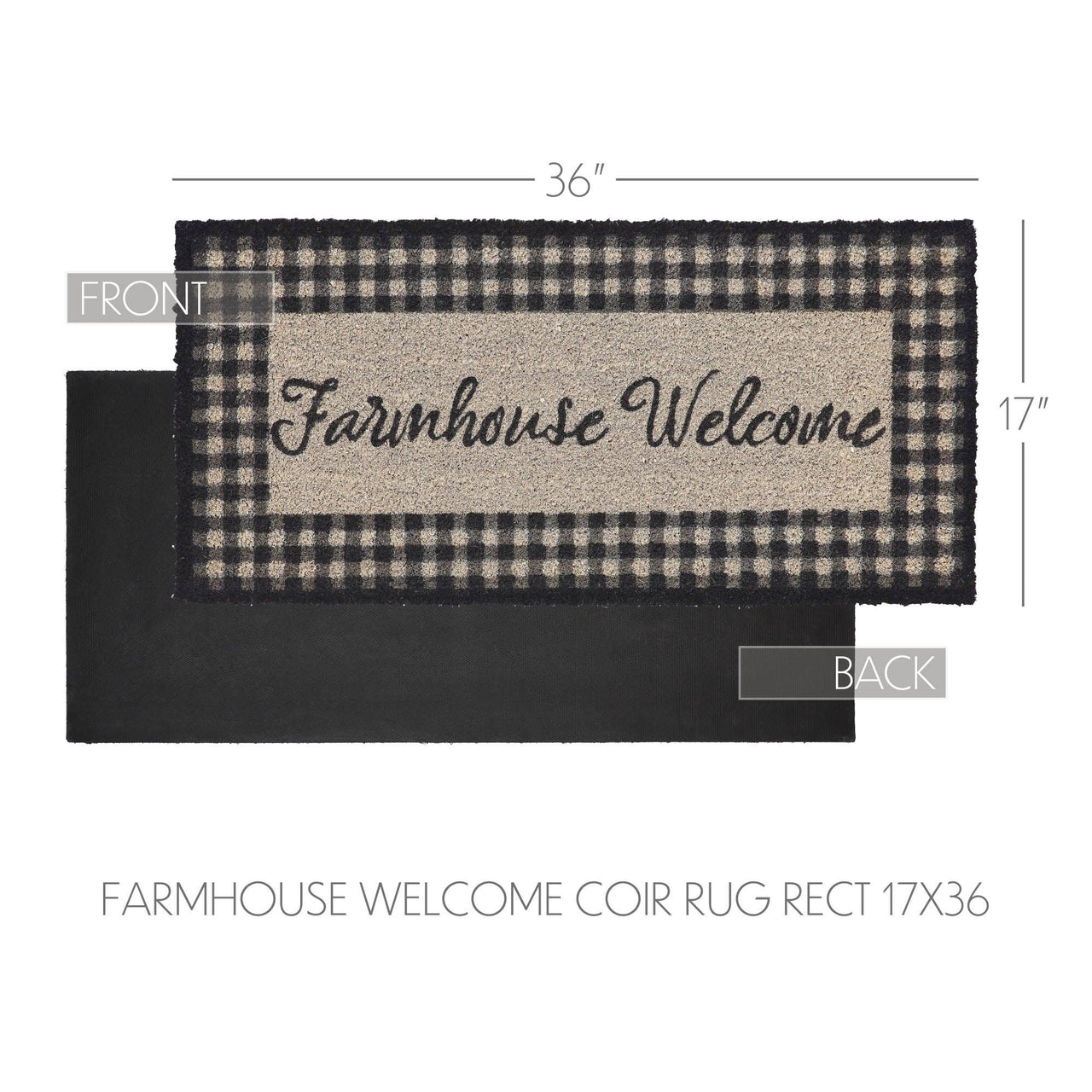 36"

FRONT

Farmhouse Welcome

17"

BACK

FARMHOUSE WELCOME COIR RUG RECT 17X36