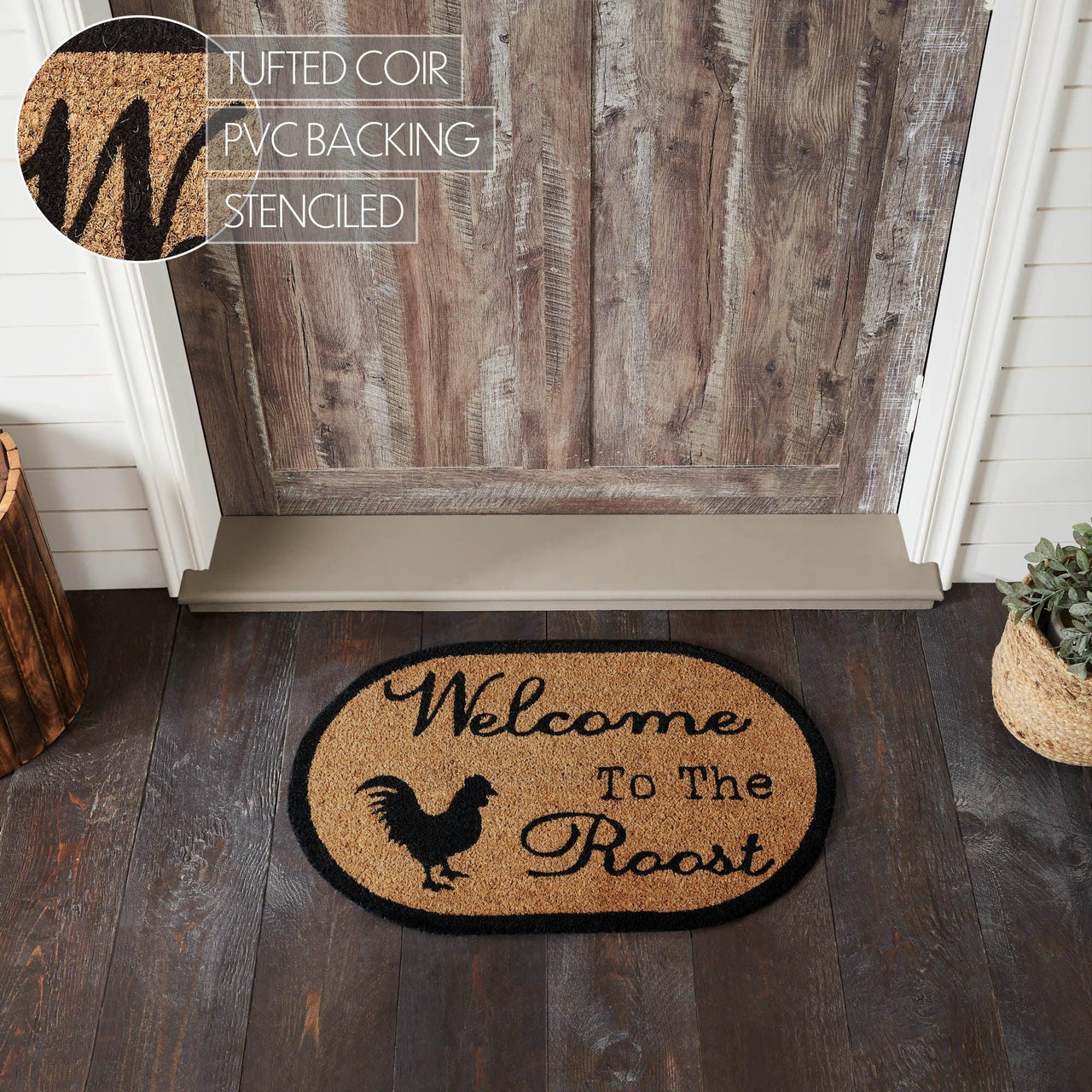 TUFTED COIR
PVC BACKING
STENCILED

Welcome
To The
Roost