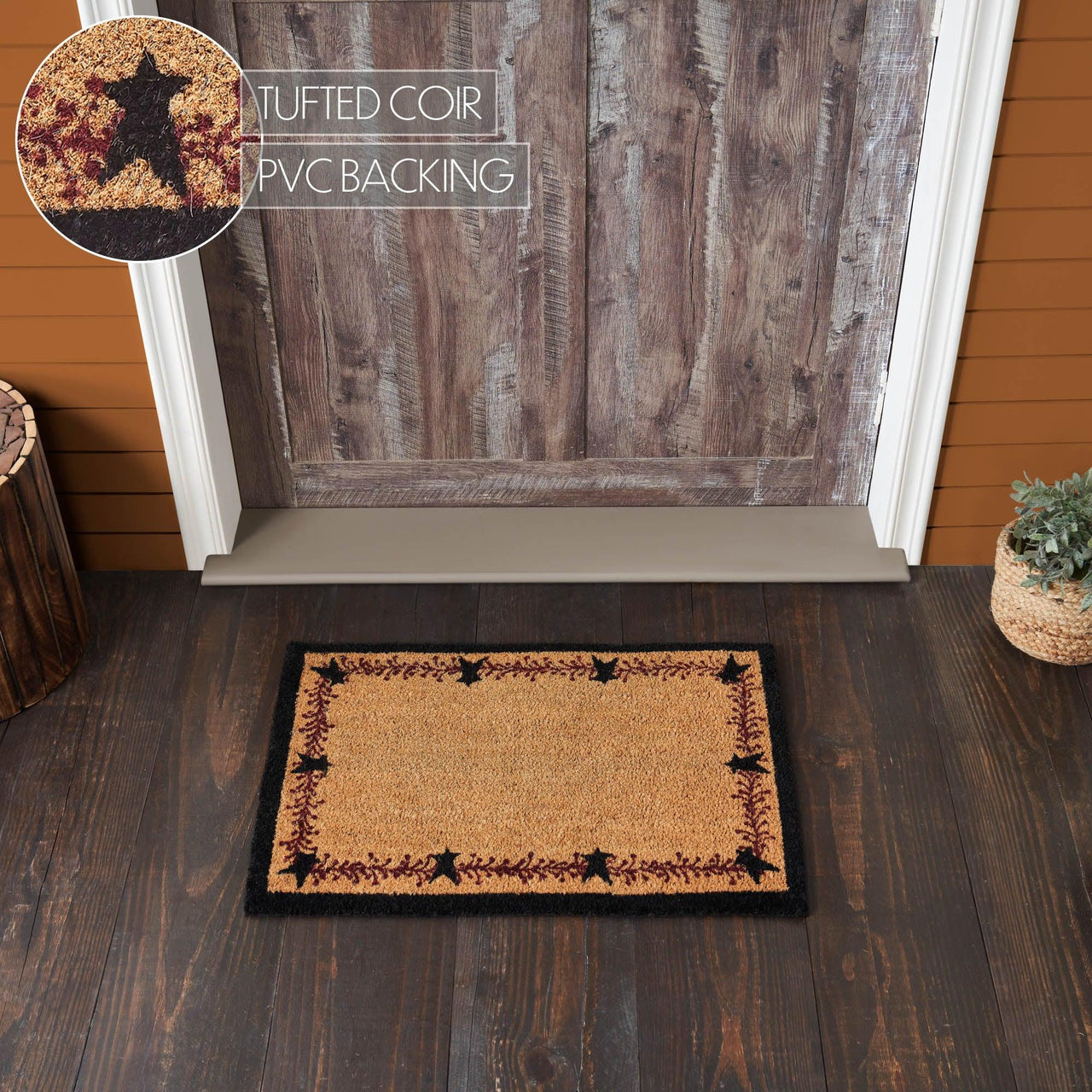 TUFTED COIR
PVC BACKING