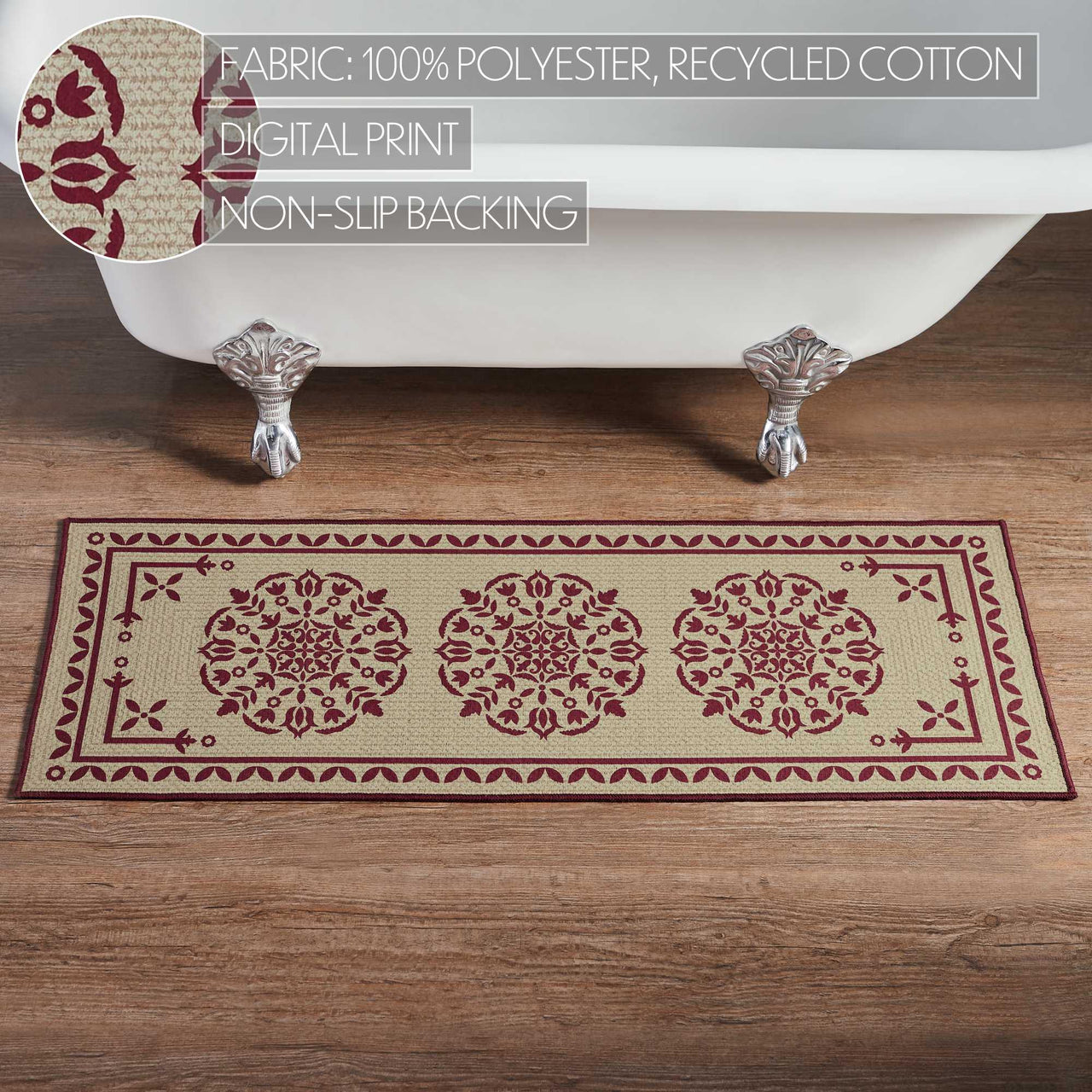 FABRIC: 100% POLYESTER, RECYCLED COTTON
DIGITAL PRINT
NON-SLIP BACKING