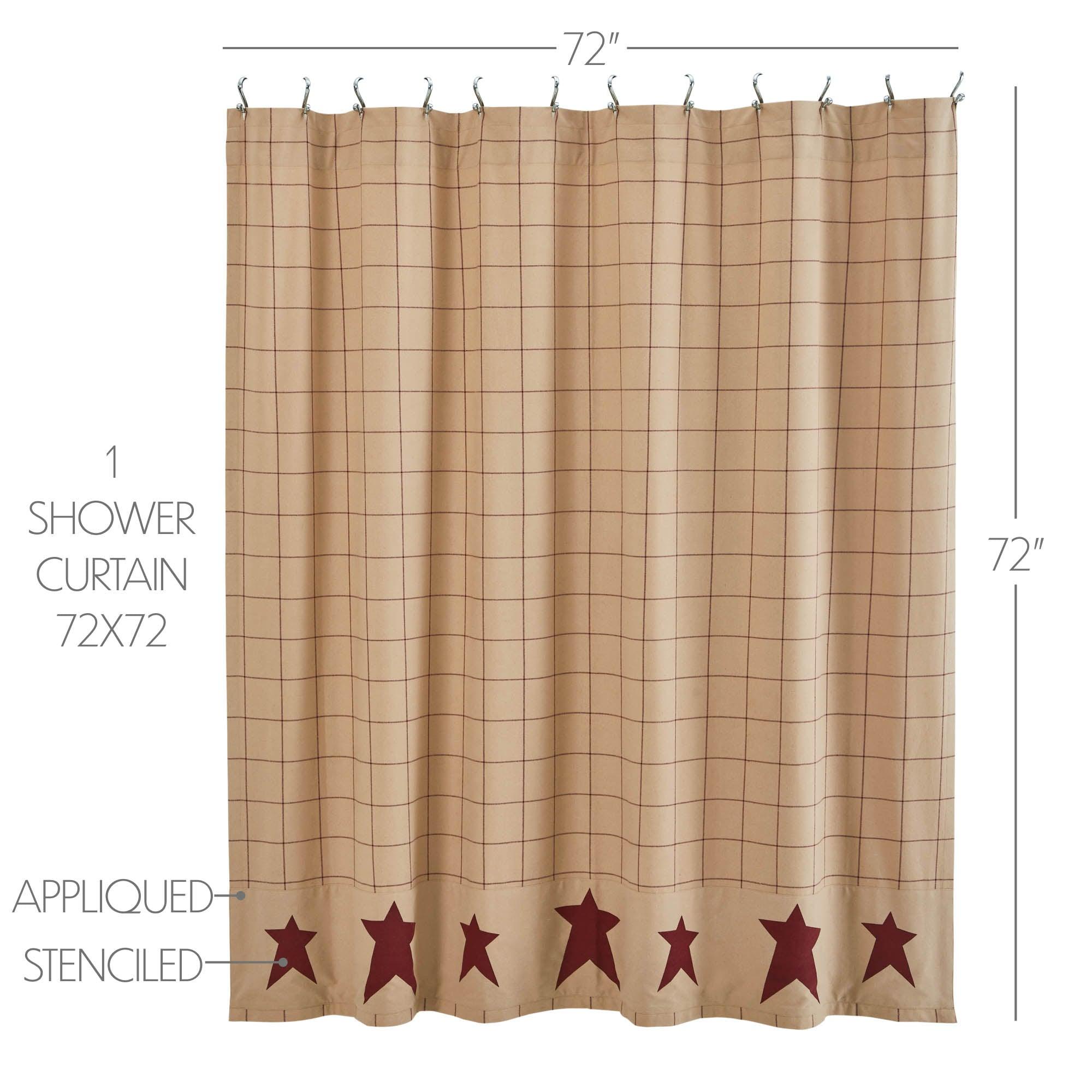 72"

1
SHOWER
CURTAIN
72X72

72"

APPLIQUED

STENCILED