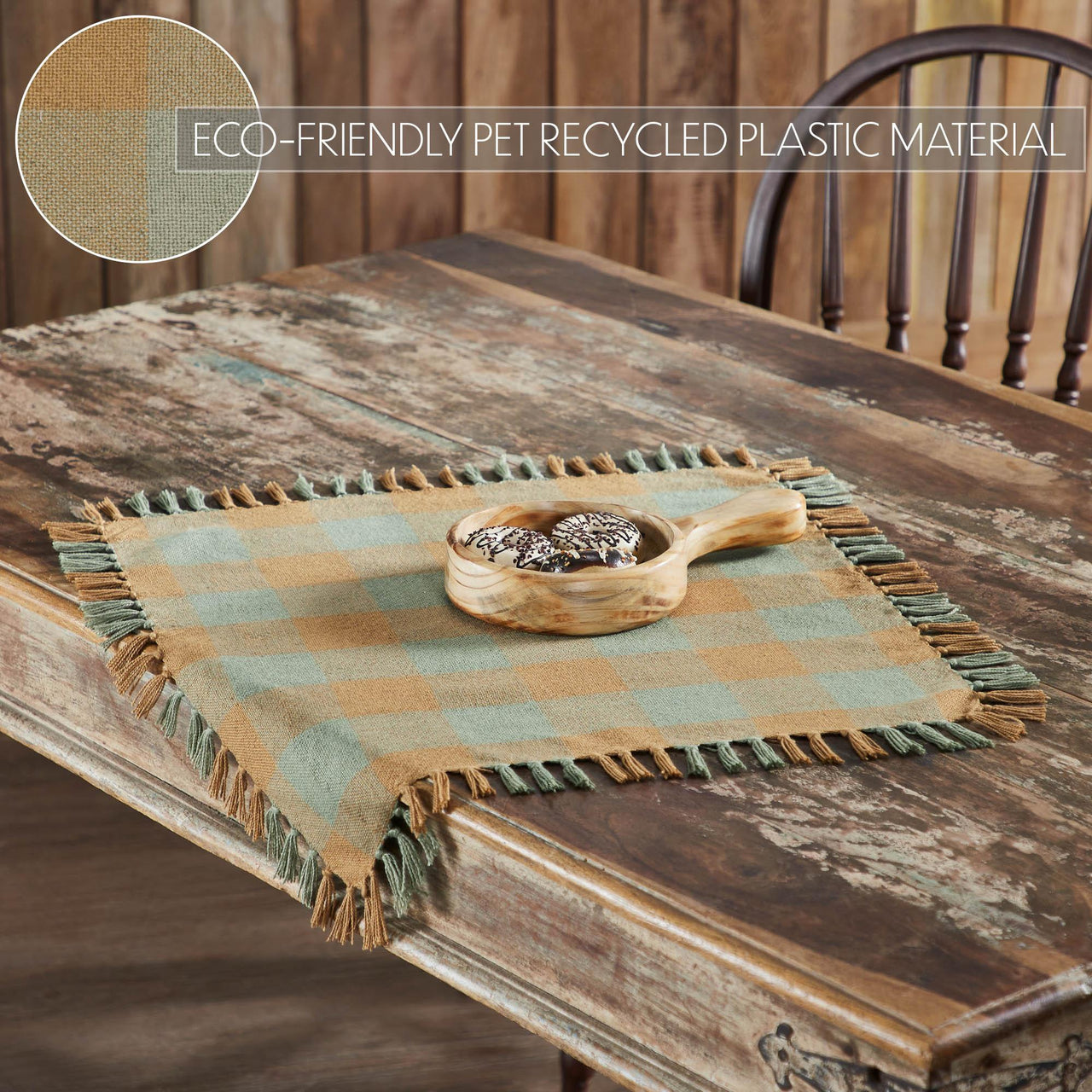 ECO-FRIENDLY PET RECYCLED PLASTIC MATERIAL