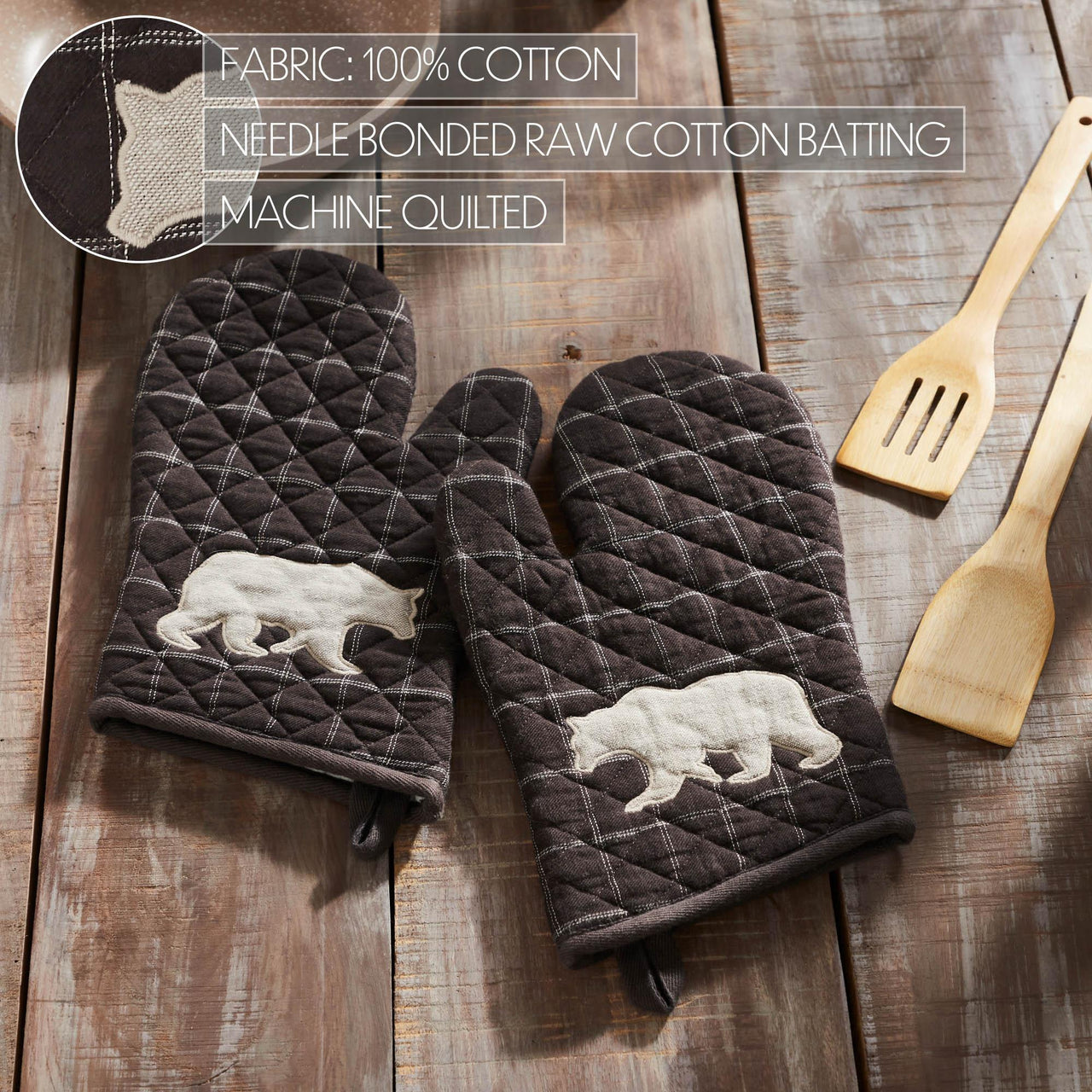 FABRIC: 100% COTTON

NEEDLE BONDED RAW COTTON BATTING

MACHINE QUILTED