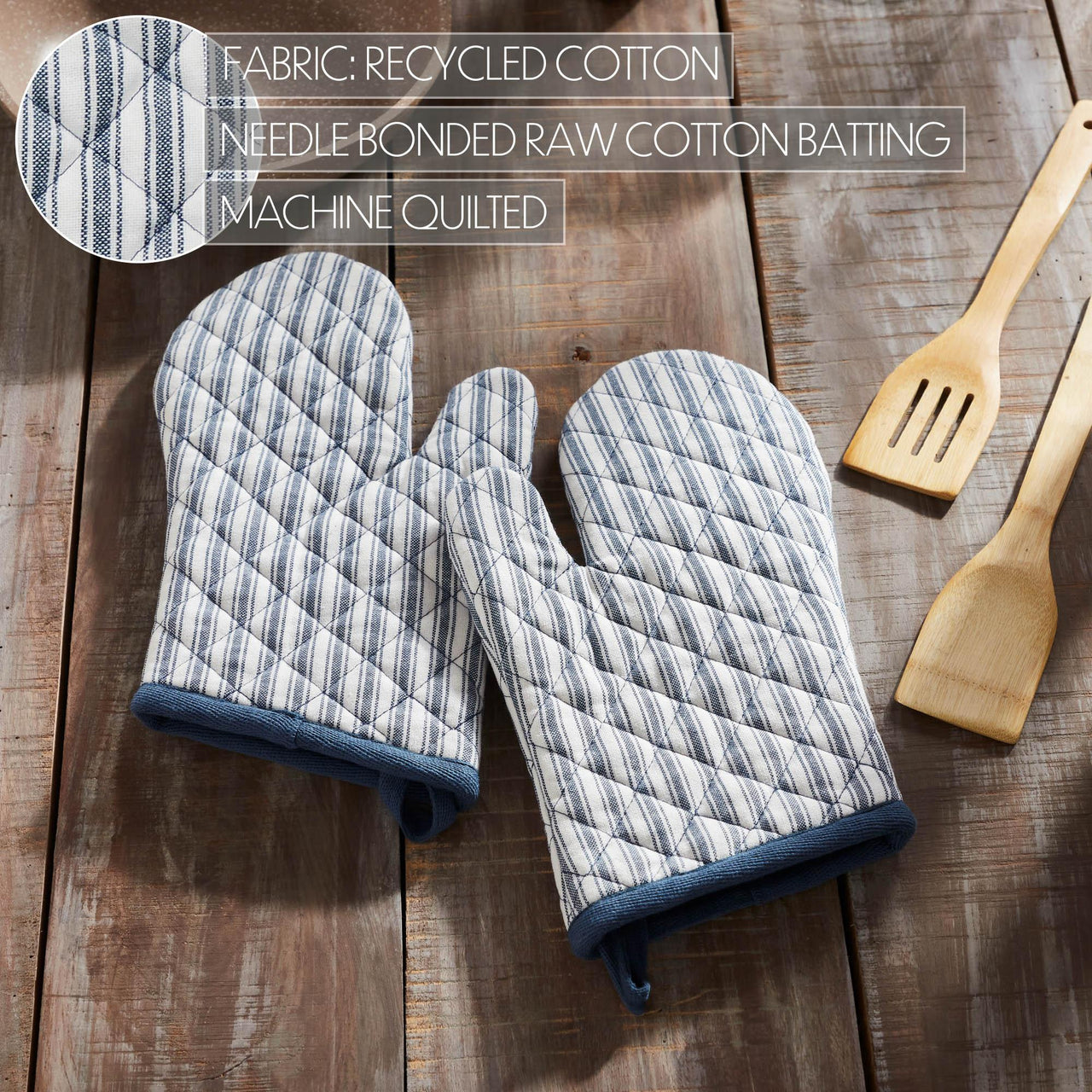 FABRIC: RECYCLED COTTON
NEEDLE BONDED RAW COTTON BATTING
MACHINE QUILTED