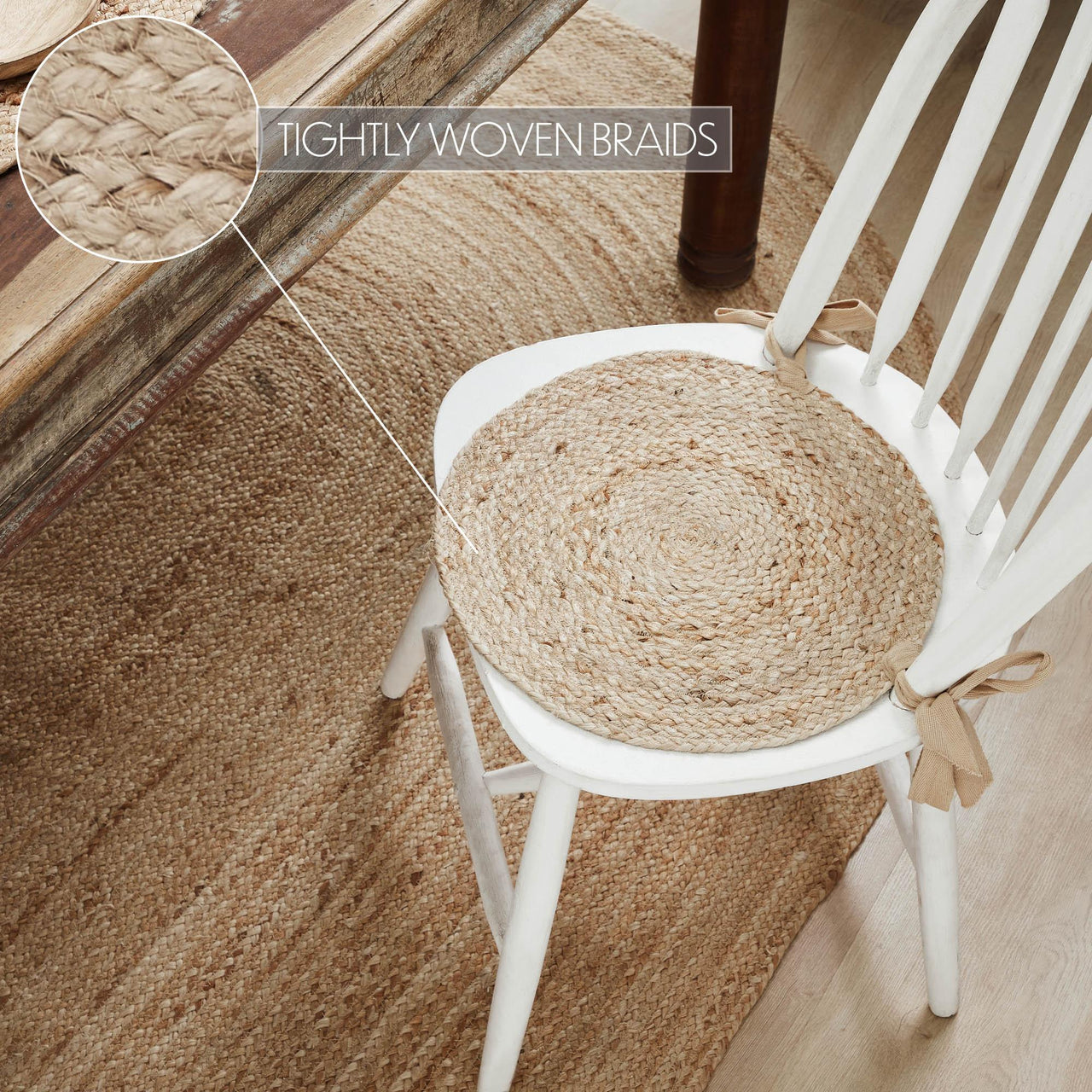 TIGHTLY WOVEN BRAIDS