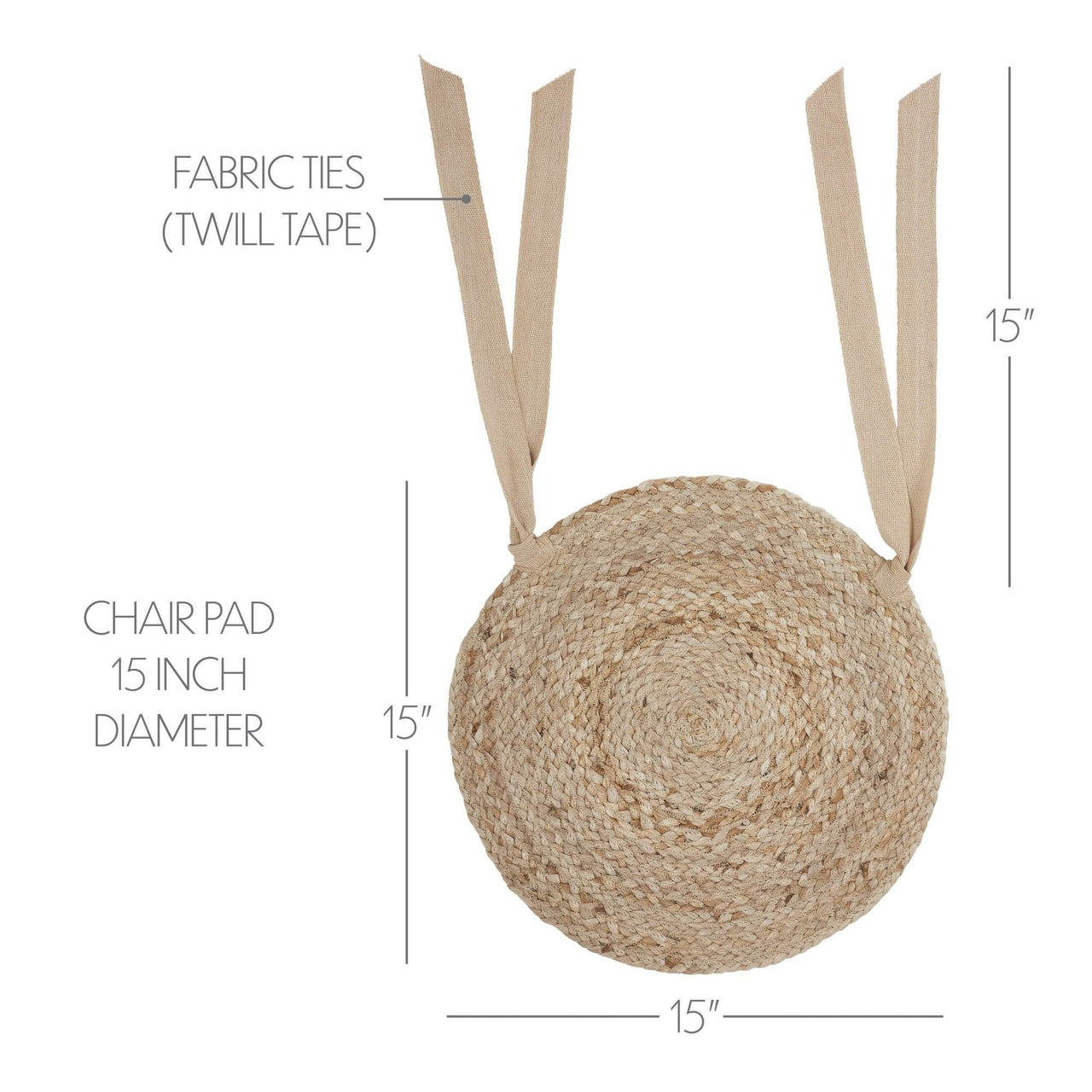 FABRIC TIES
(TWILL TAPE)

15"

CHAIR PAD
15 INCH
DIAMETER

15"

15"