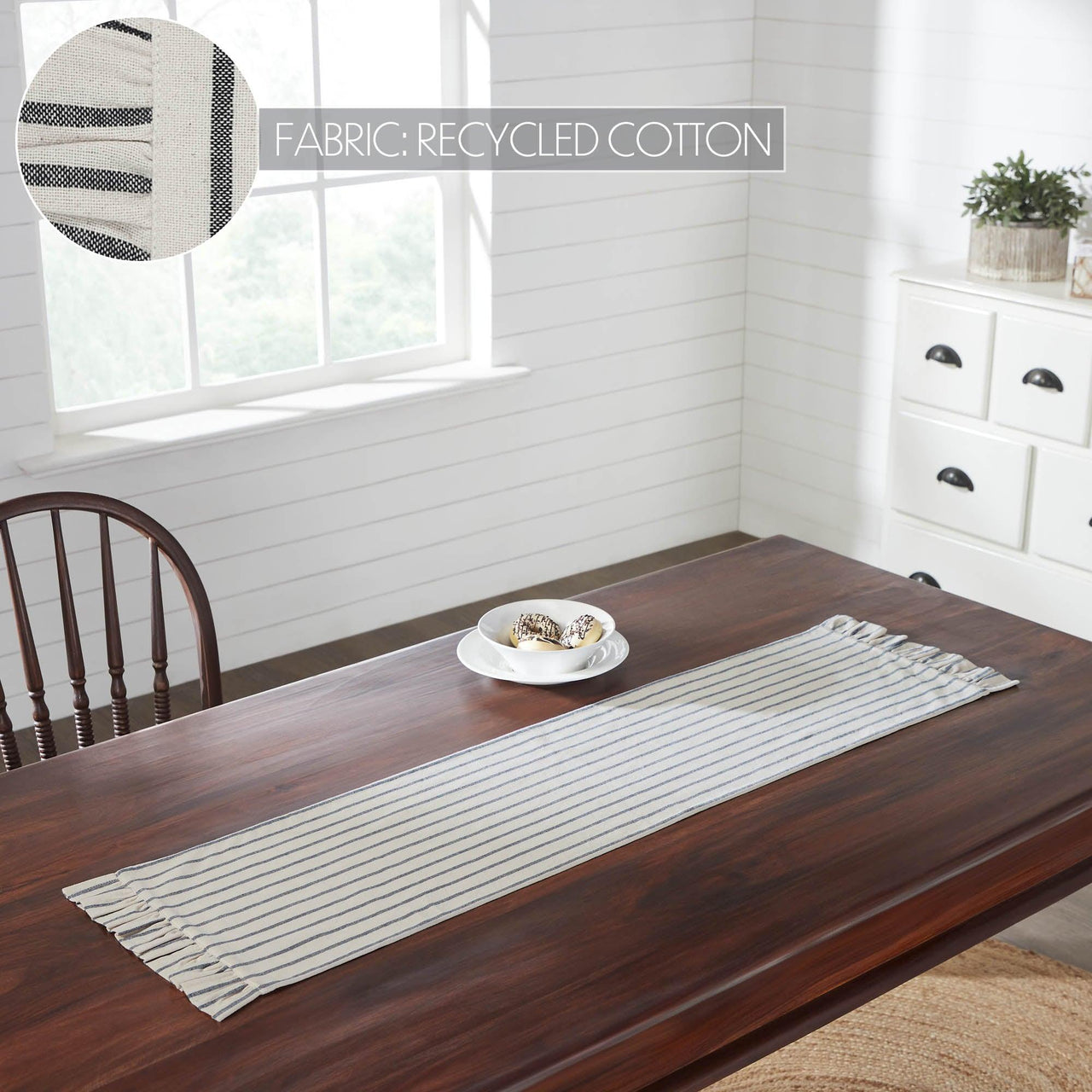 FABRIC: RECYCLED COTTON