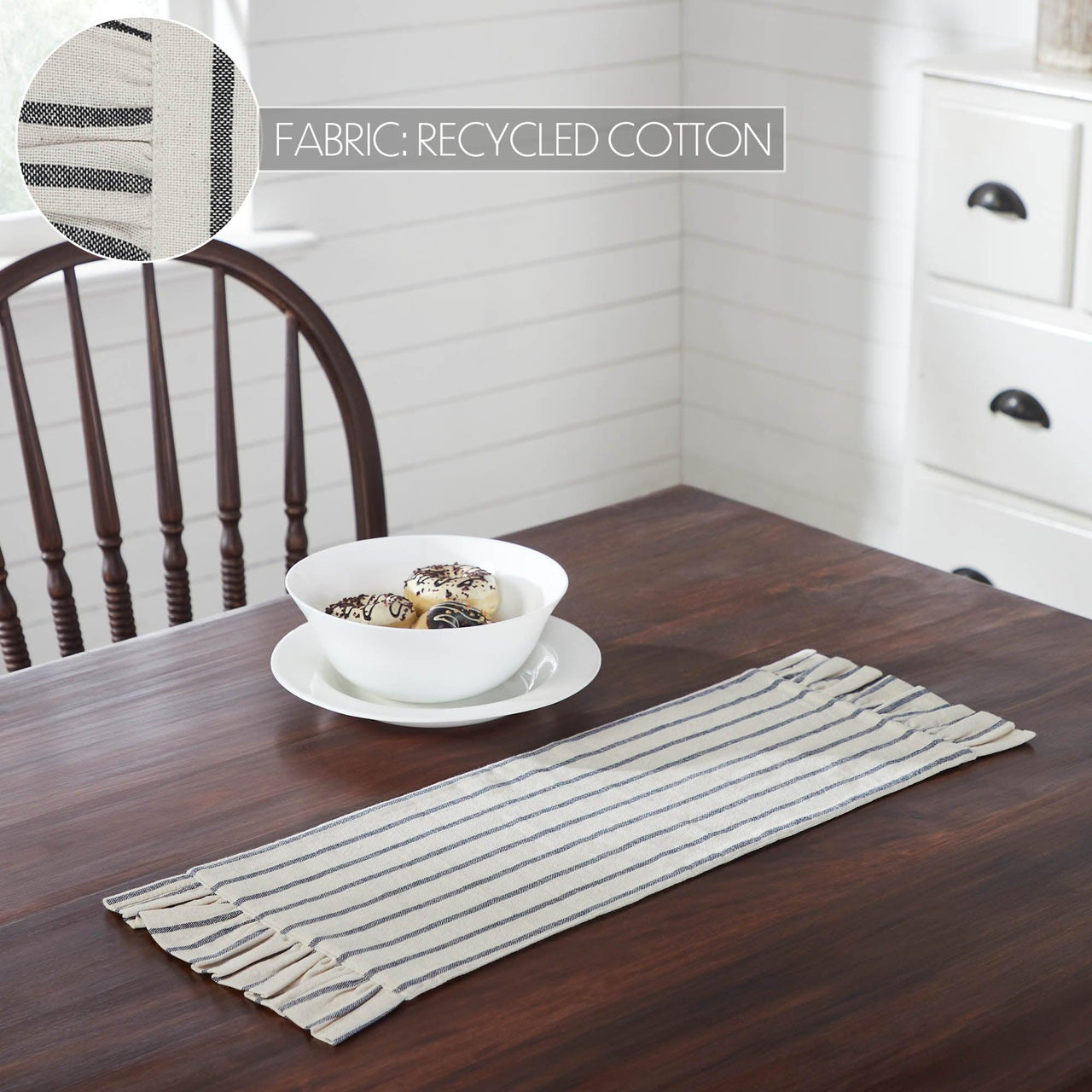 FABRIC: RECYCLED COTTON