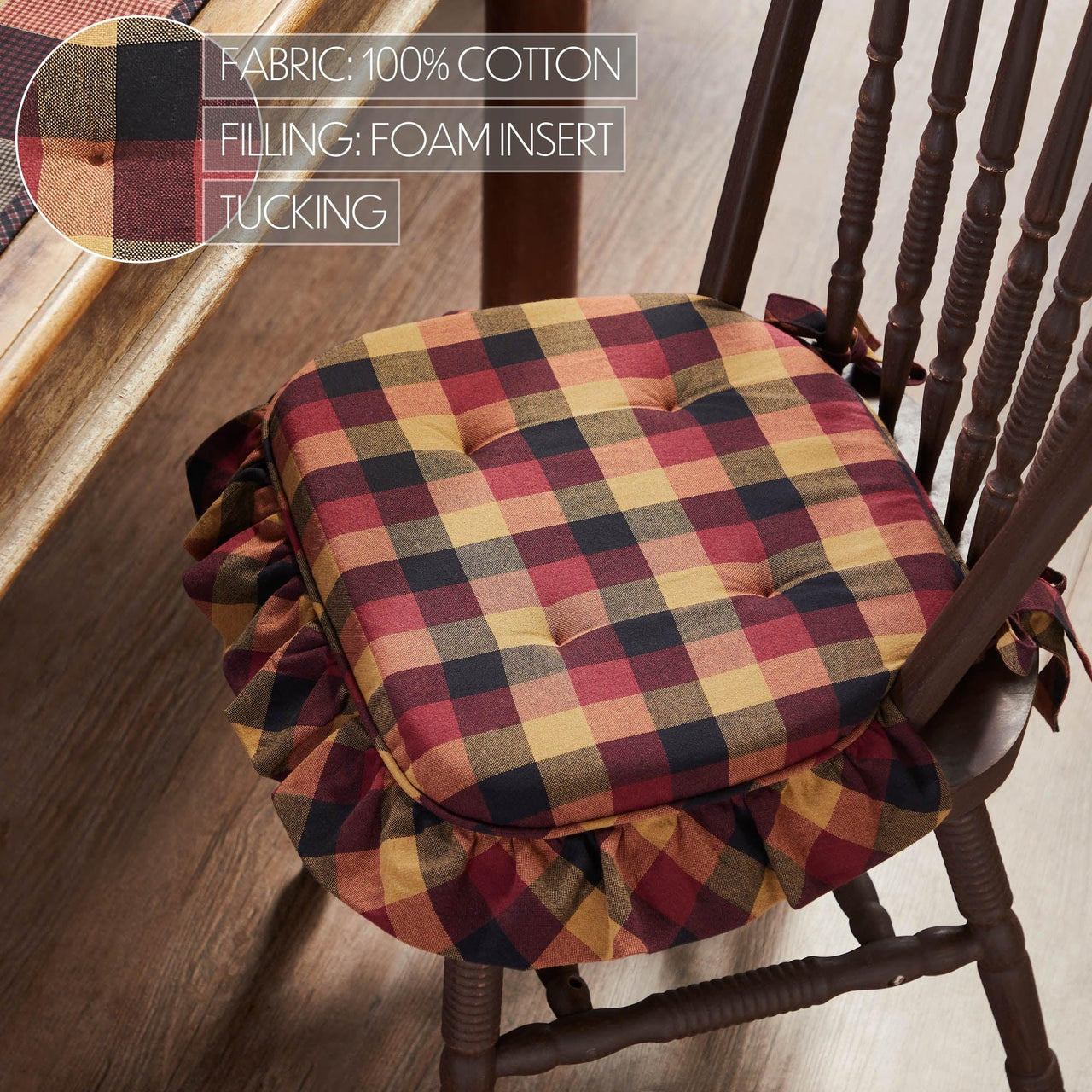 FABRIC: 100% COTTON
FILLING: FOAM INSERT
TUCKING