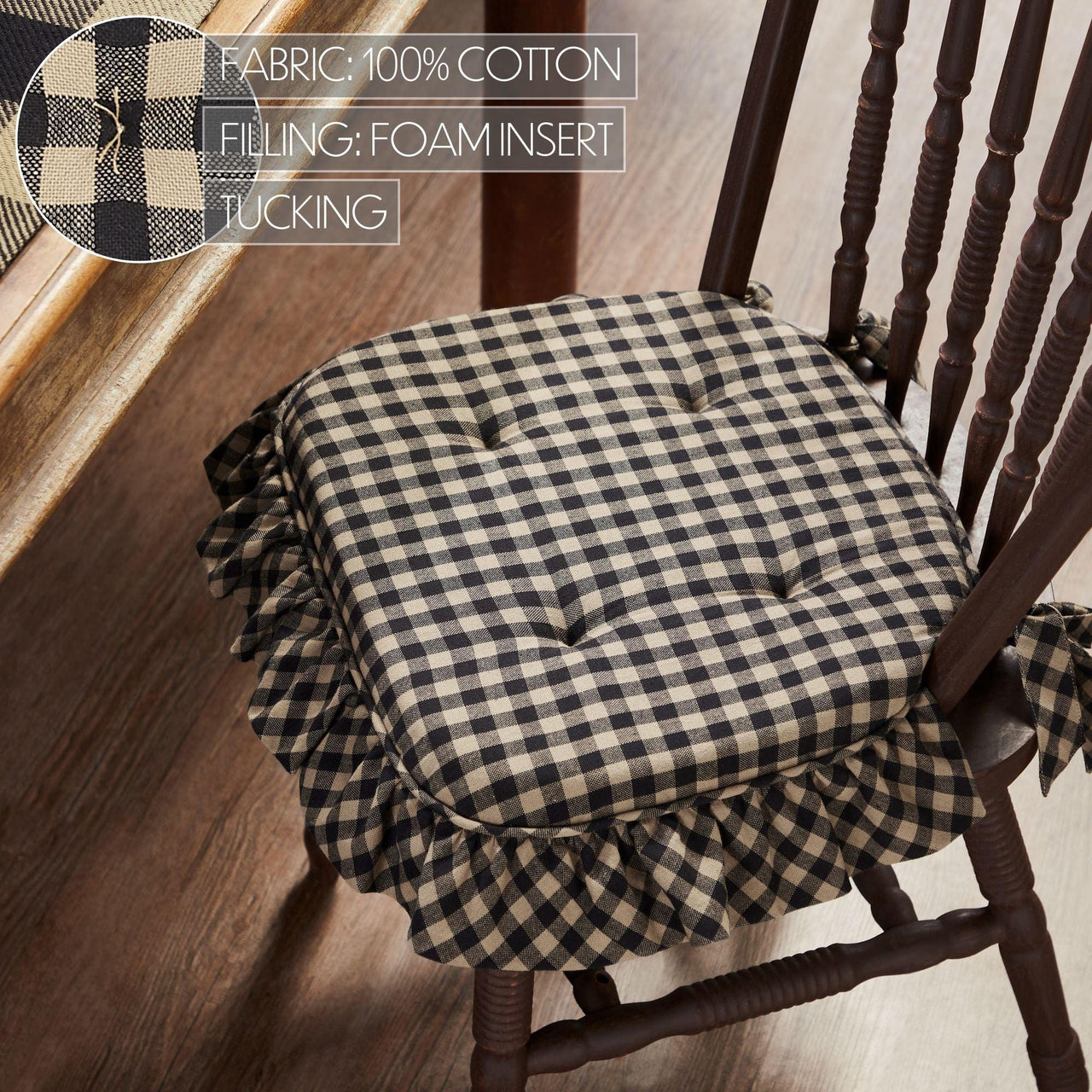 FABRIC: 100% COTTON
FILLING: FOAM INSERT
TUCKING