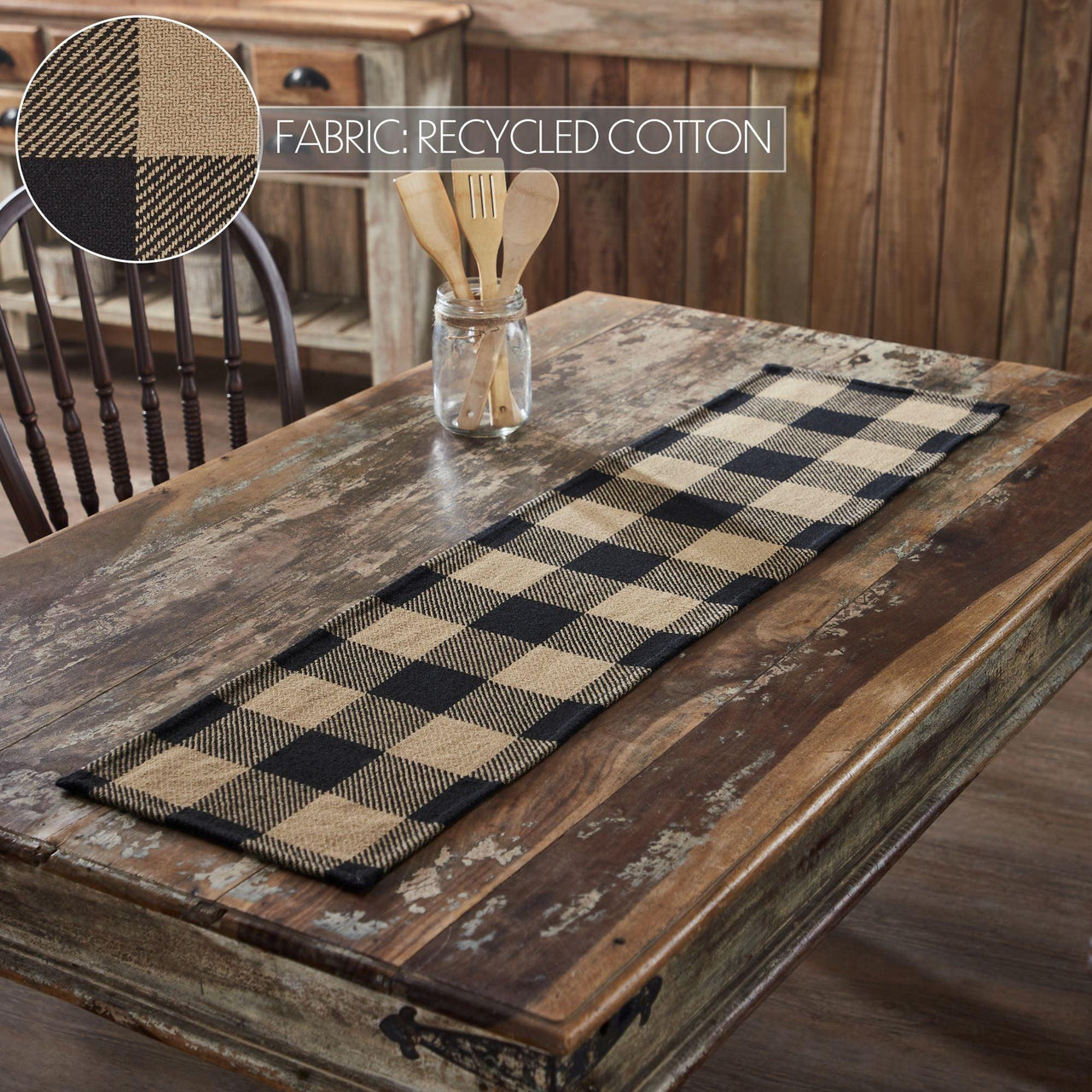 FABRIC: RECYCLED COTTON