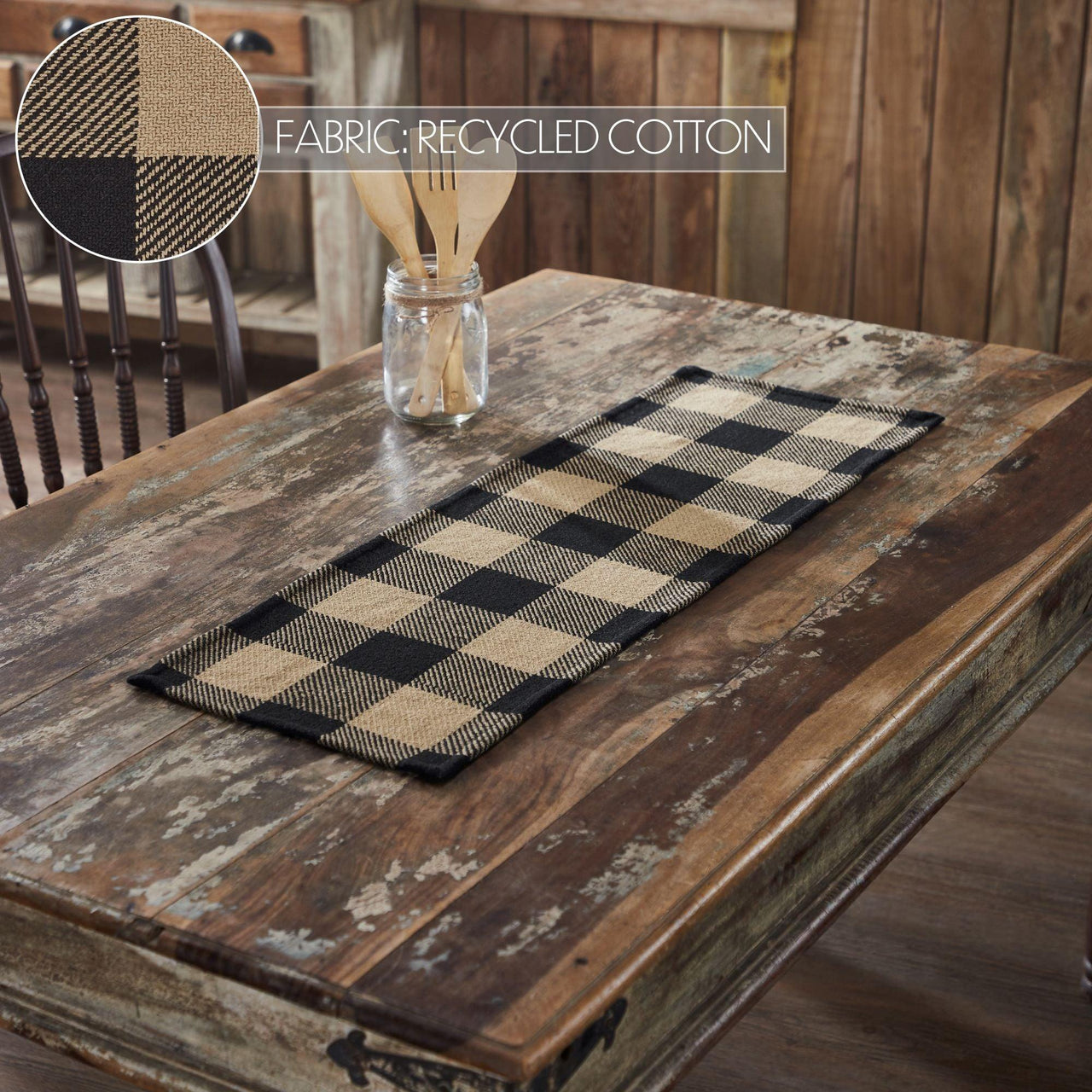 FABRIC: RECYCLED COTTON