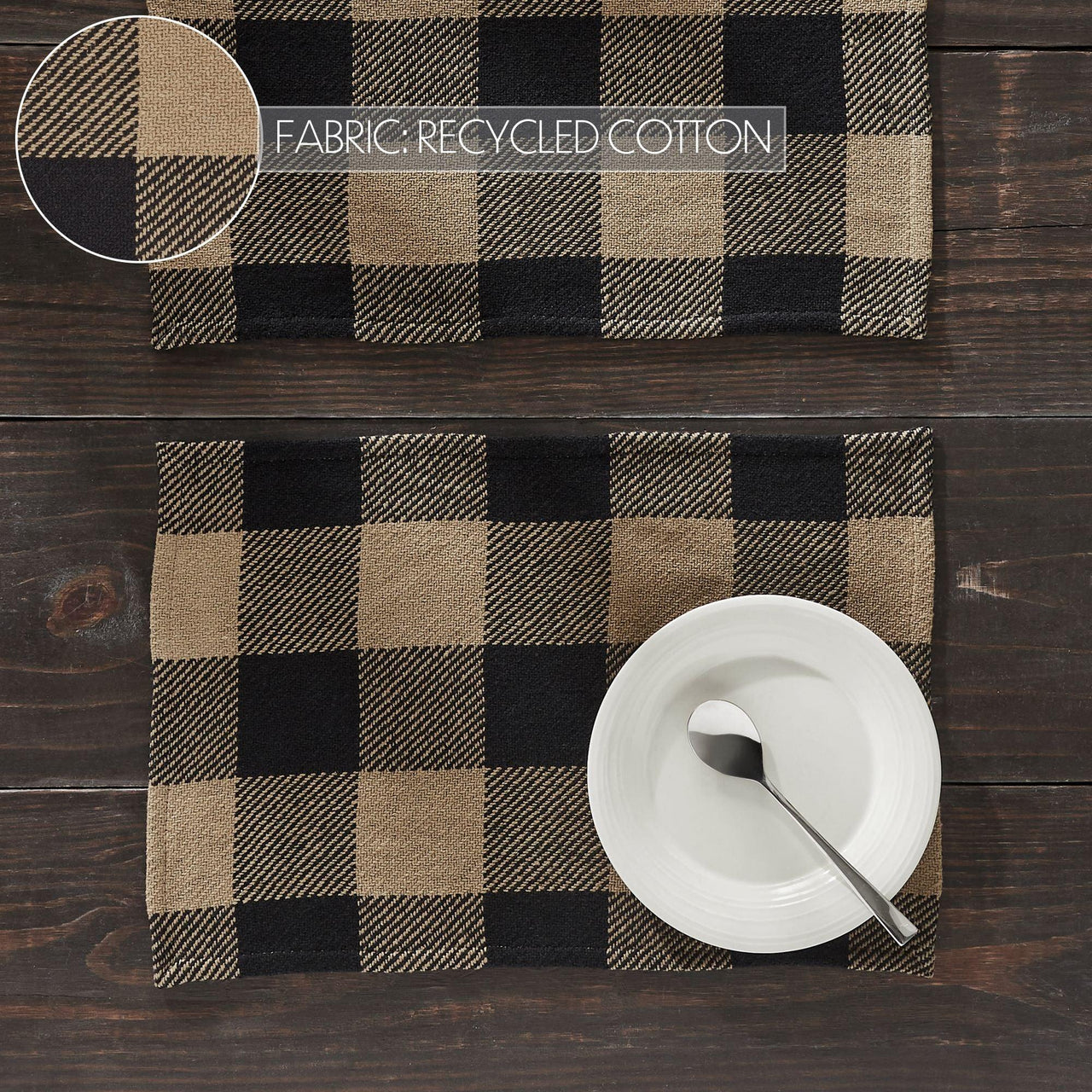 FABRIC: RECYCLED COTTON