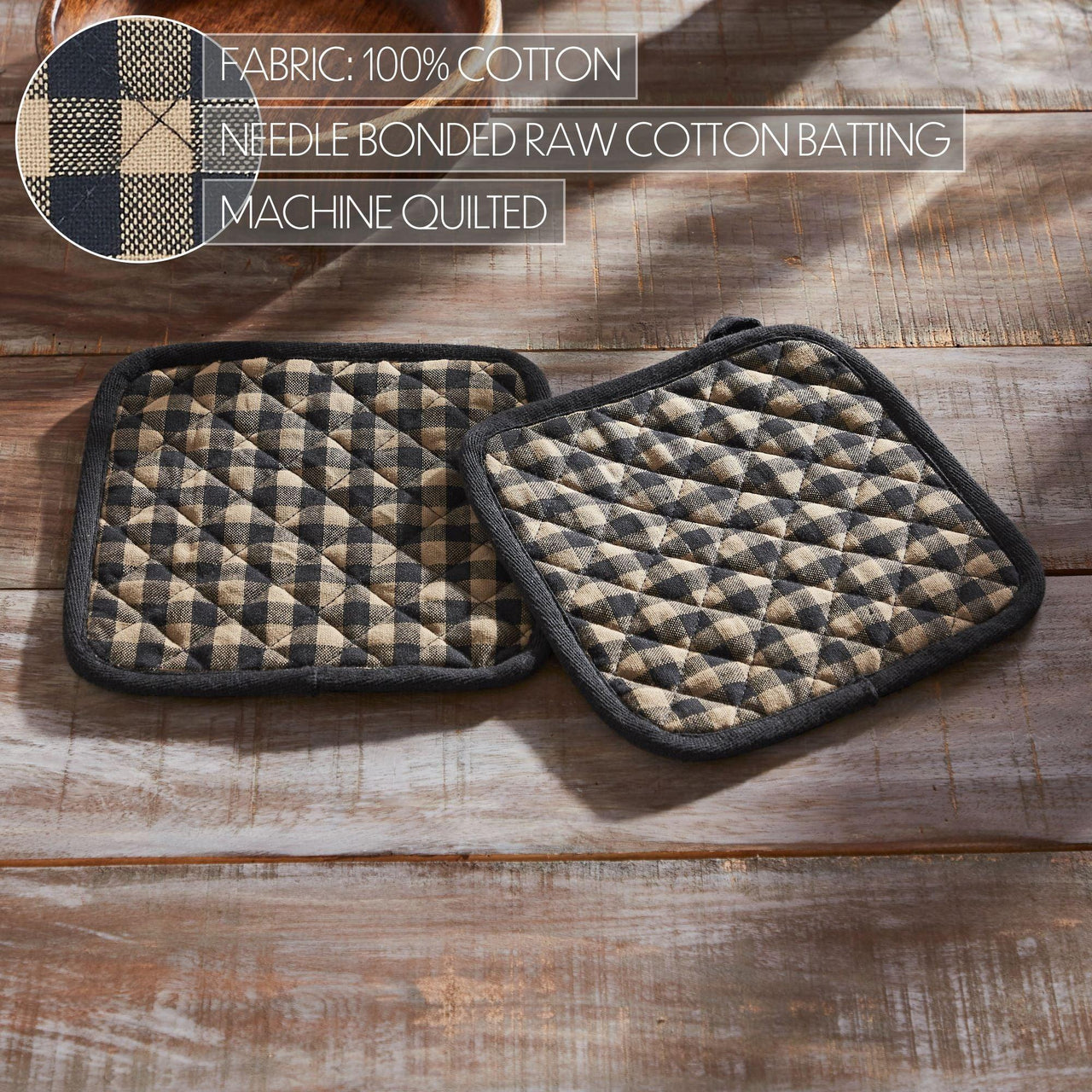 FABRIC: 100% COTTON
NEEDLE BONDED RAW COTTON BATTING
MACHINE QUILTED