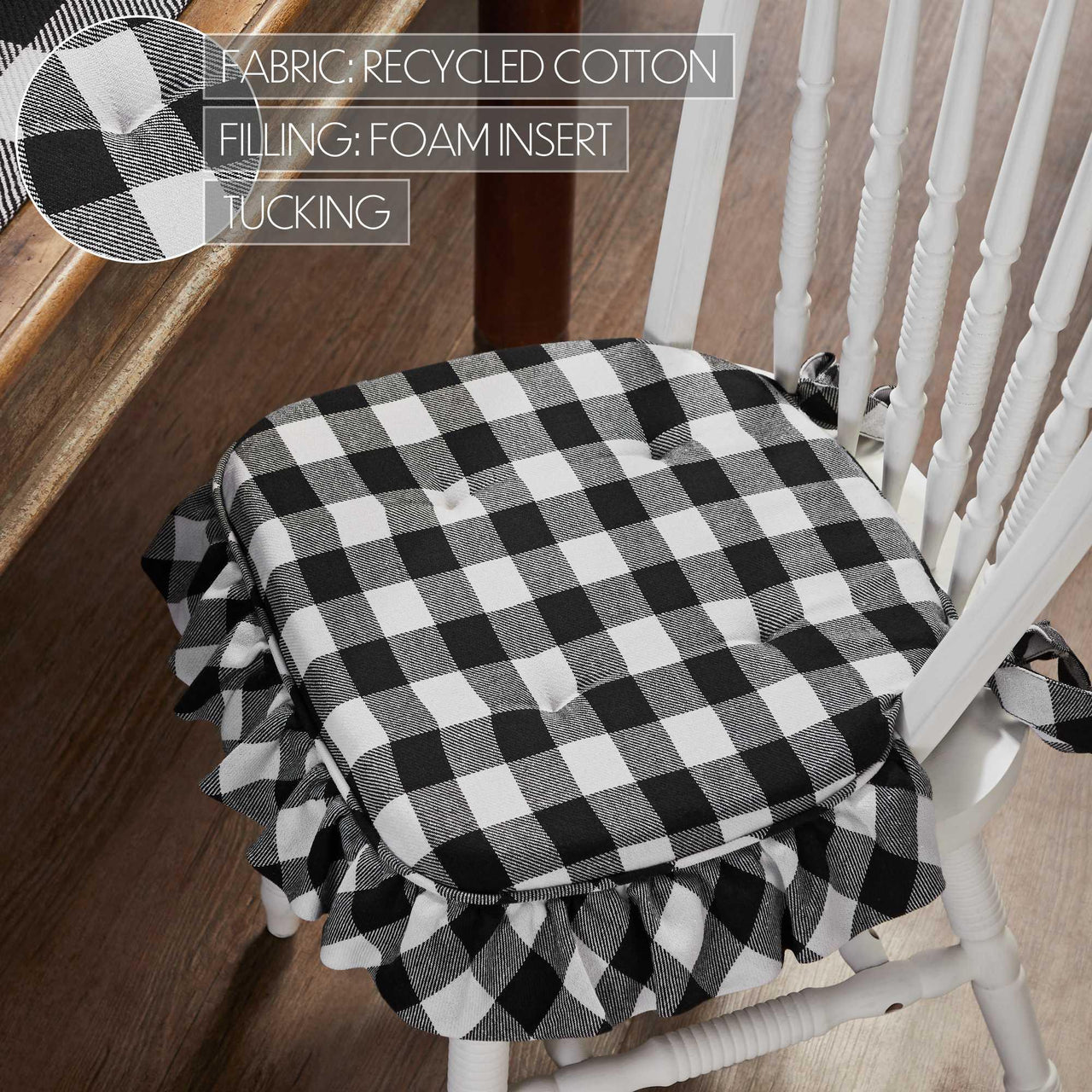 FABRIC: RECYCLED COTTON

FILLING: FOAM INSERT

TUCKING