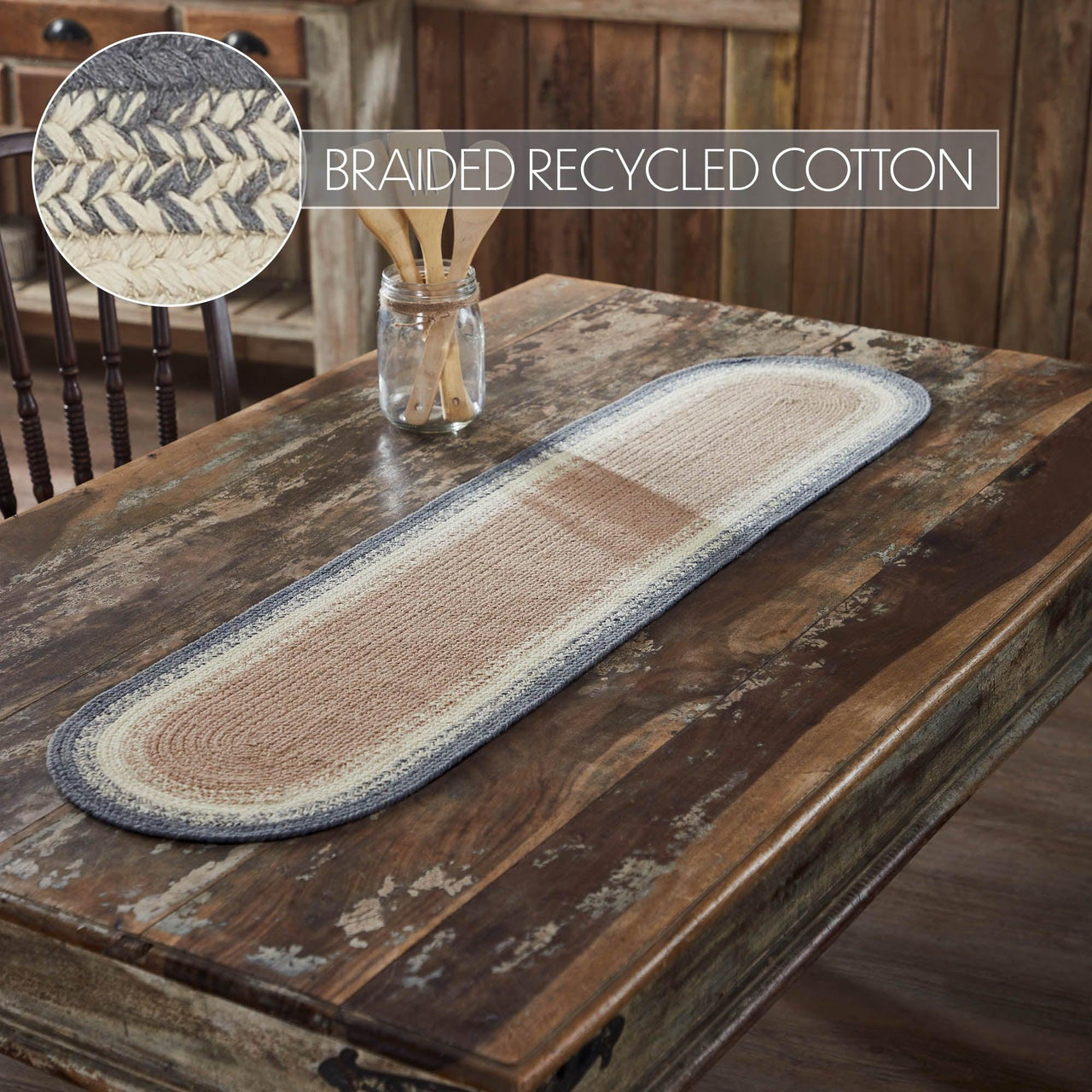 BRAIDED RECYCLED COTTON