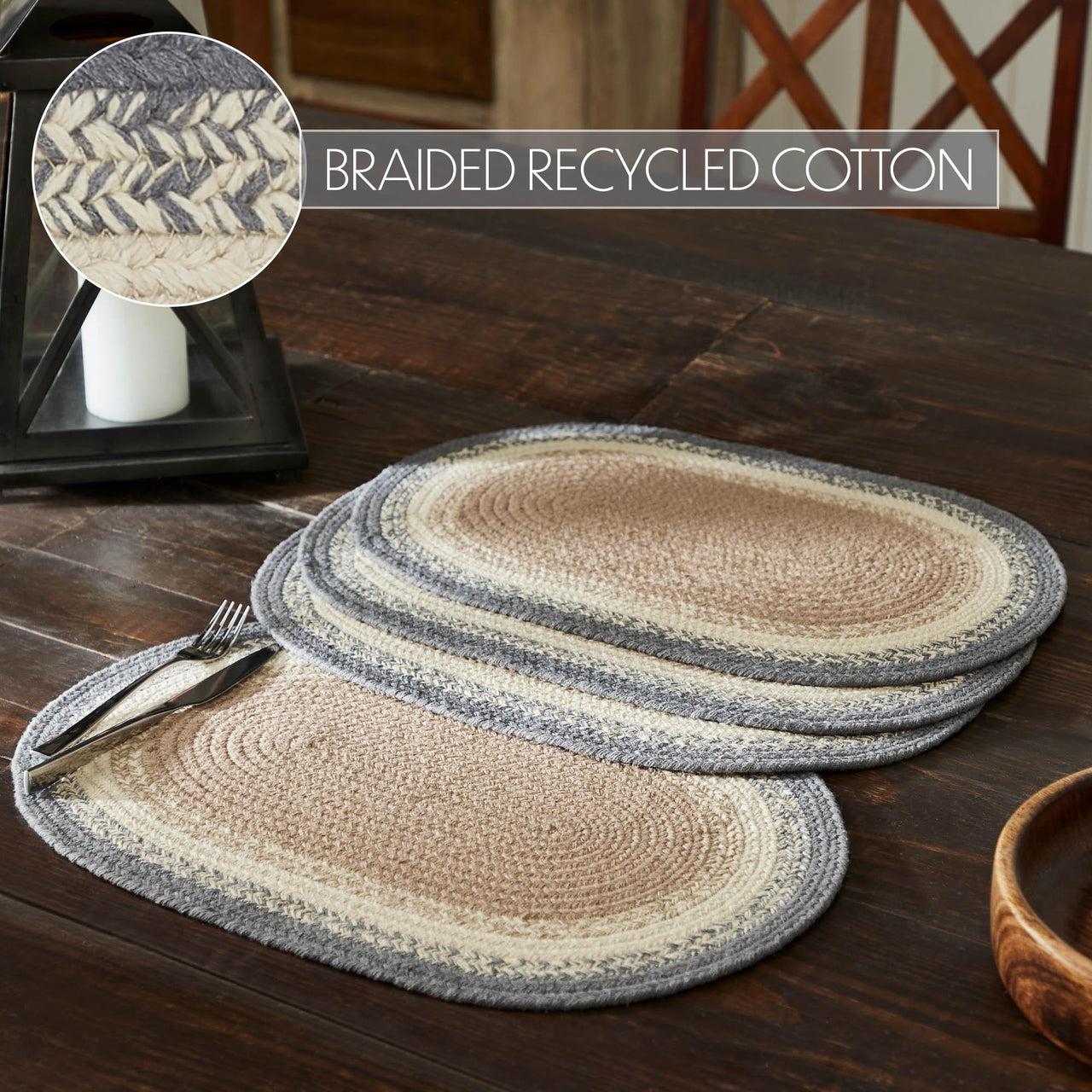 BRAIDED RECYCLED COTTON