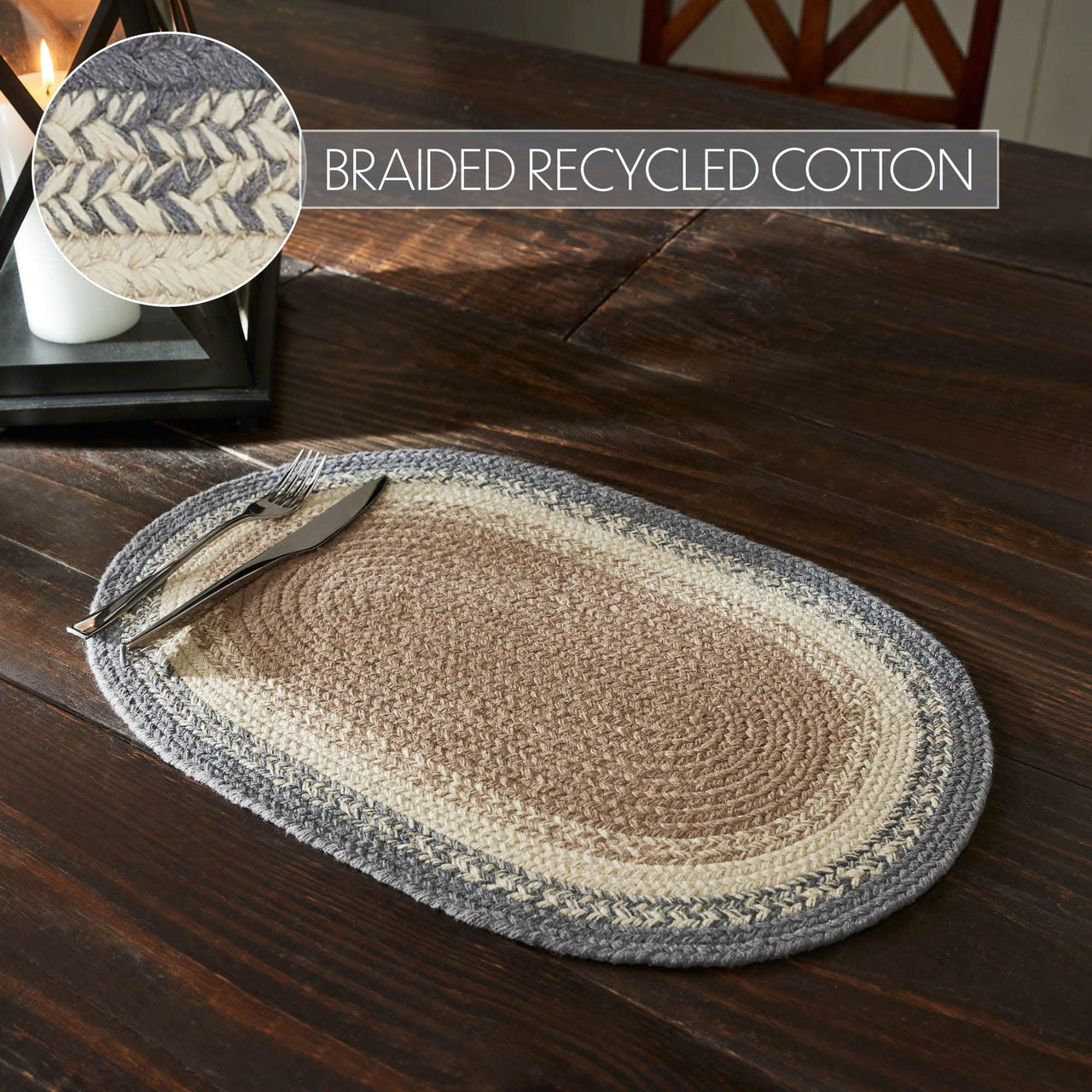 BRAIDED RECYCLED COTTON