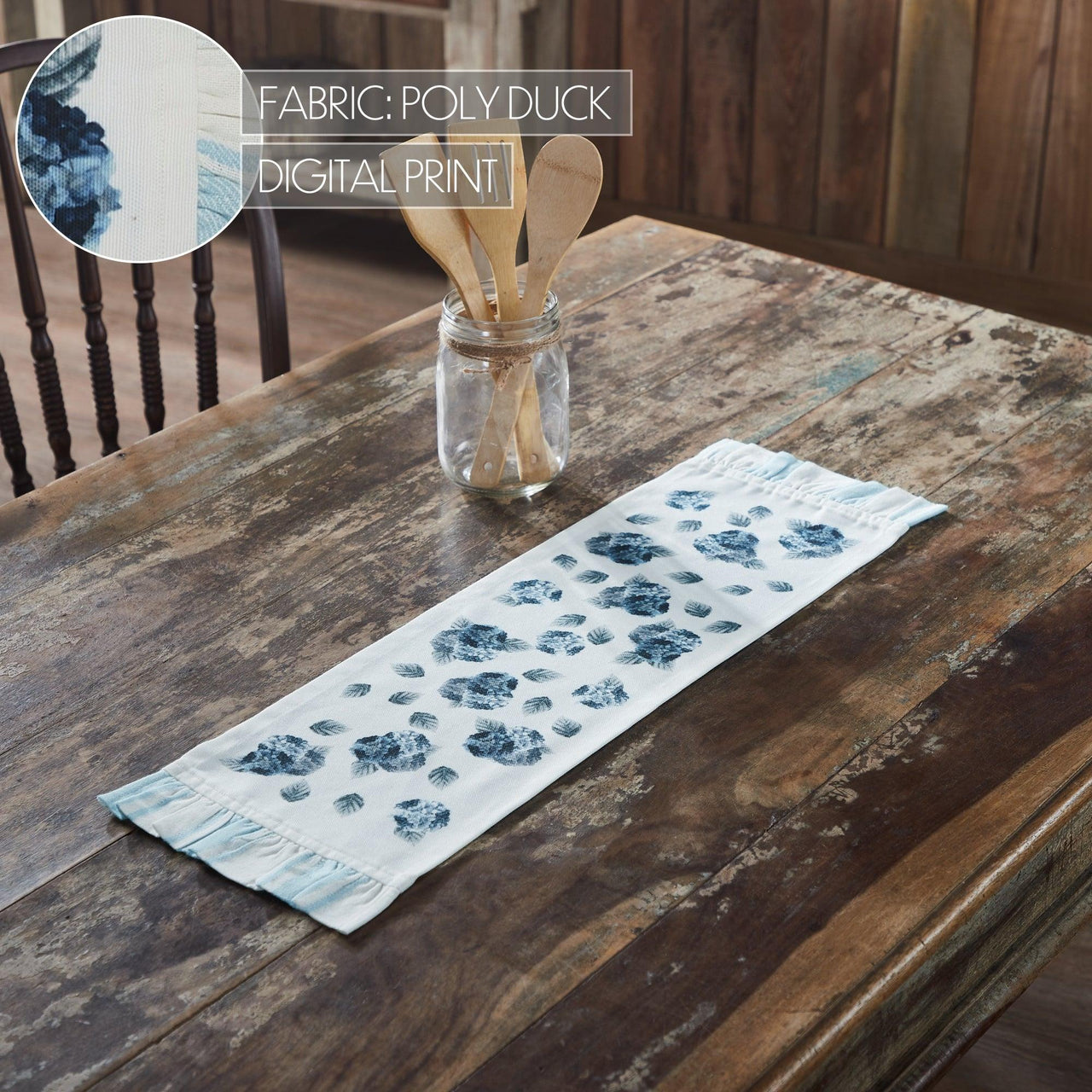 FABRIC: POLY DUCK

DIGITAL PRINT