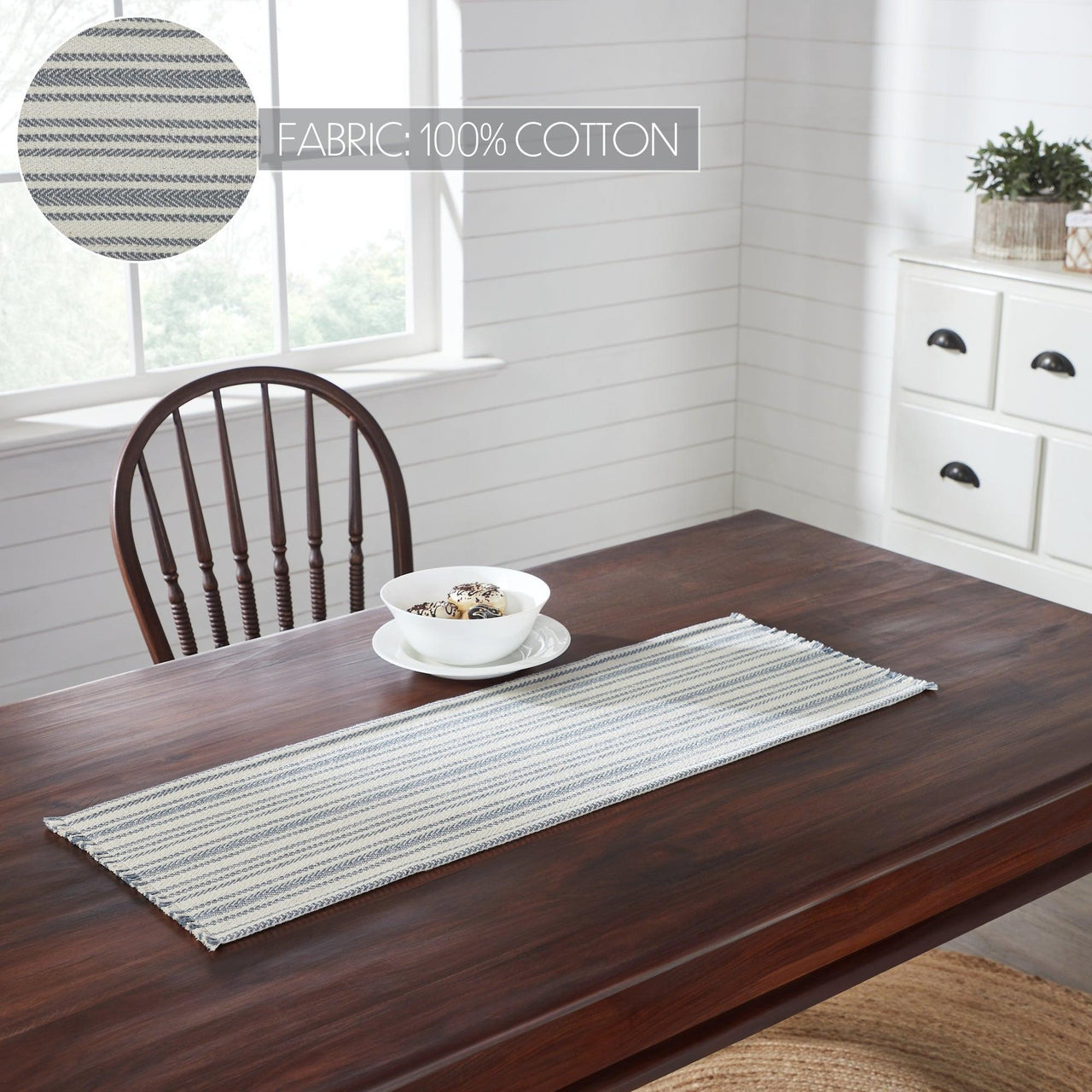 FABRIC: 100% COTTON