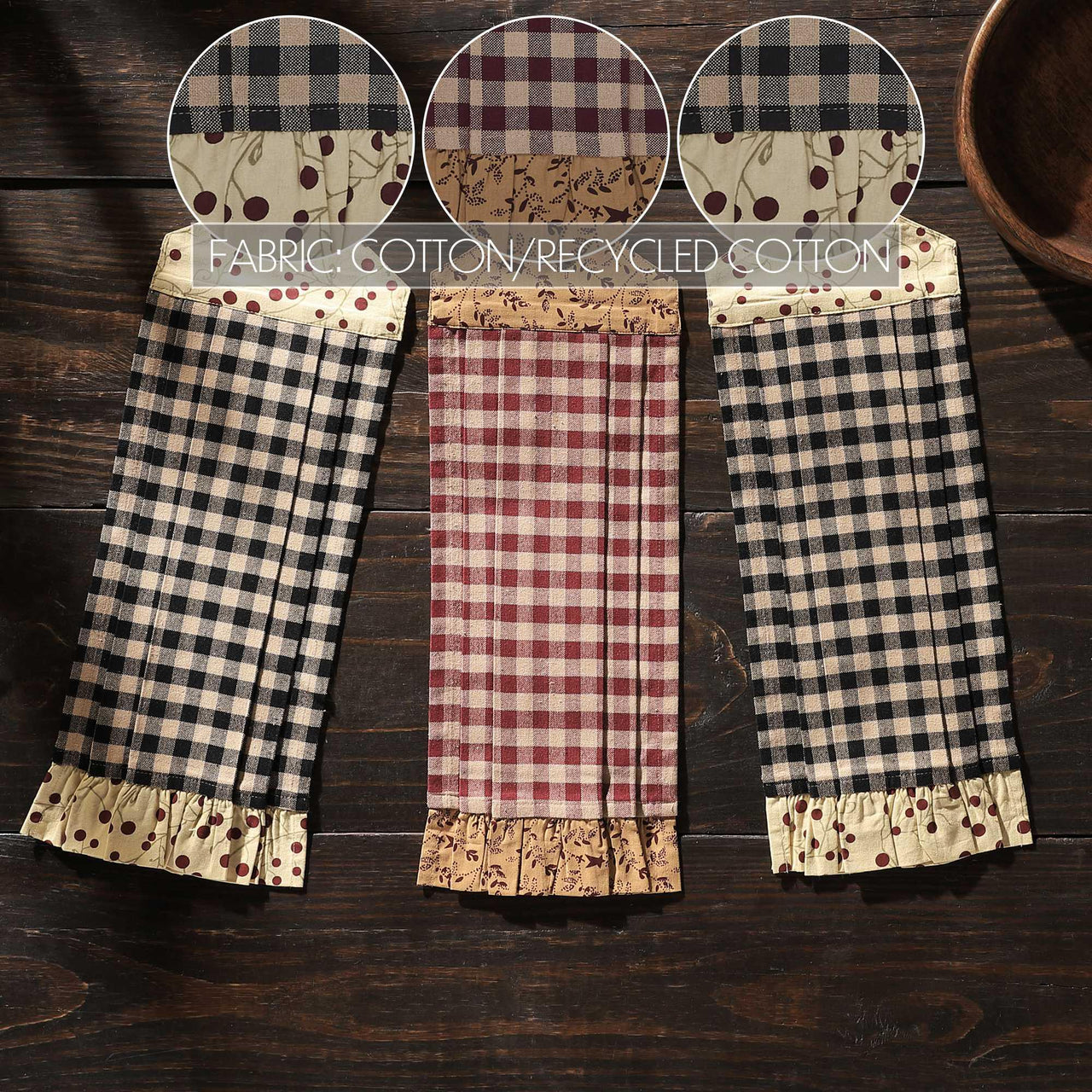 FABRIC: COTTON/RECYCLED COTTON